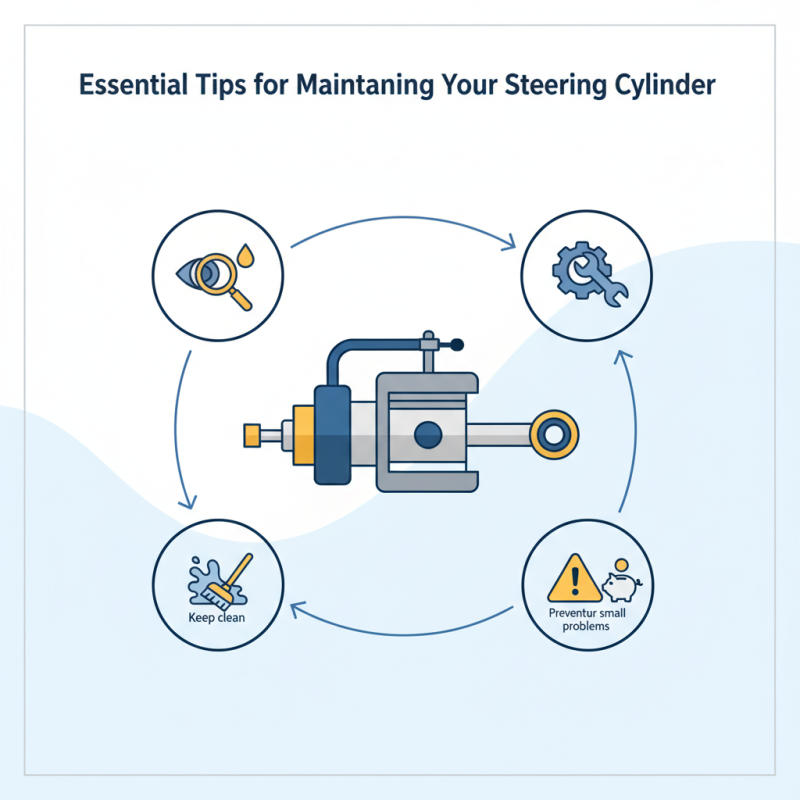 Essential Tips for Maintaning Your Steering Cylinder

Keep clean

Preventur small problems