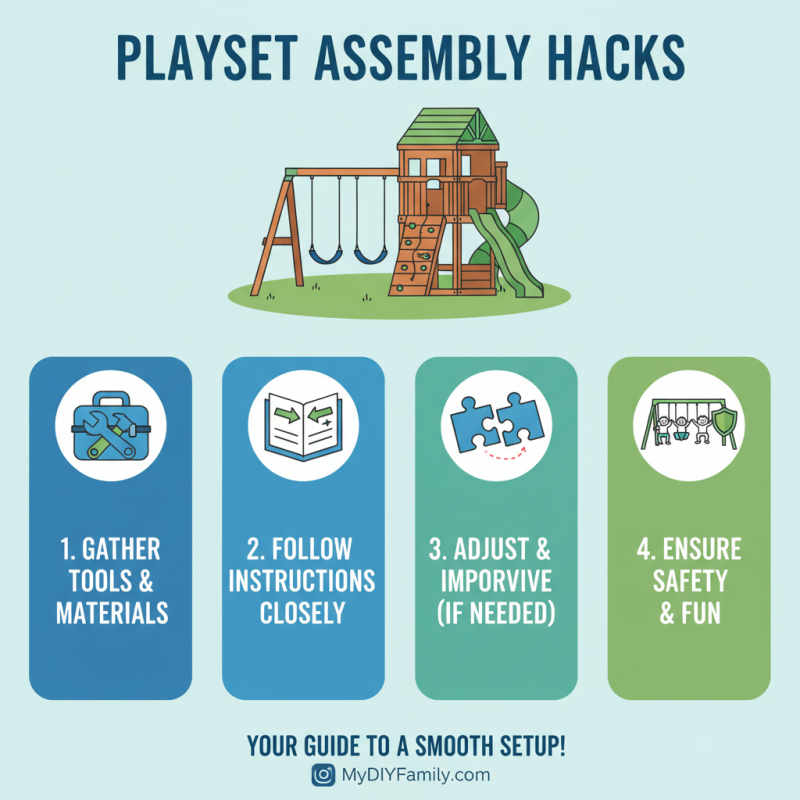 PLAYSET ASSEMBLY HACKS

1. GATHER TOOLS & MATERIALS

2. FOLLOW INSTRUCTIONS CLOSELY

3. ADJUST & IMPORVIVE (IF NEEDED)

4. ENSURE SAFETY & FUN

YOUR GUIDE TO A SMOOTH SETUP!

MyDIYFamily.com