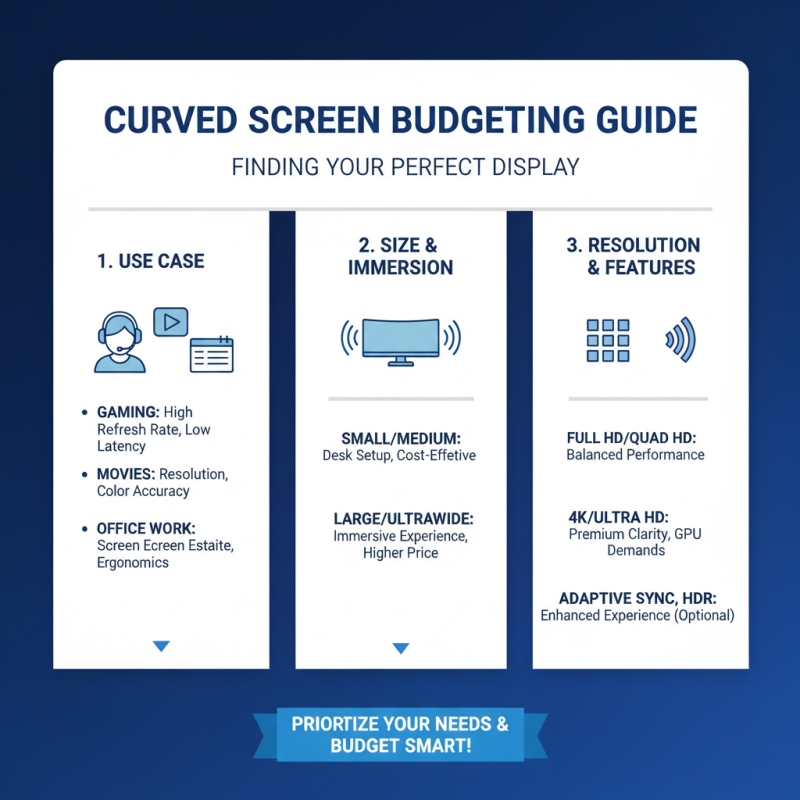 CURVED SCREEN BUDGETING GUIDE

FINDING YOUR PERFECT DISPLAY

1. USE CASE

• GAMING: High Refresh Rate, Low Latency

• MOVIES: Resolution, Color Accuracy

• OFFICE WORK: Screen Ecreen Estaite, Ergonomics

2. SIZE & IMMERSION

SMALL/MEDIUM: Desk Setup, Cost-Effetive

LARGE/ULTRAWIDE: Immersive Experience, Higher Price

3. RESOLUTION & FEATURES

FULL HD/QUAD HD: Balanced Performance

4K/ULTRA HD: Premium Clarity, GPU Demands

ADAPTIVE SYNC, HDR: Enhanced Experience (Optional)

PRIORTIZE YOUR NEEDS & BUDGET SMART!