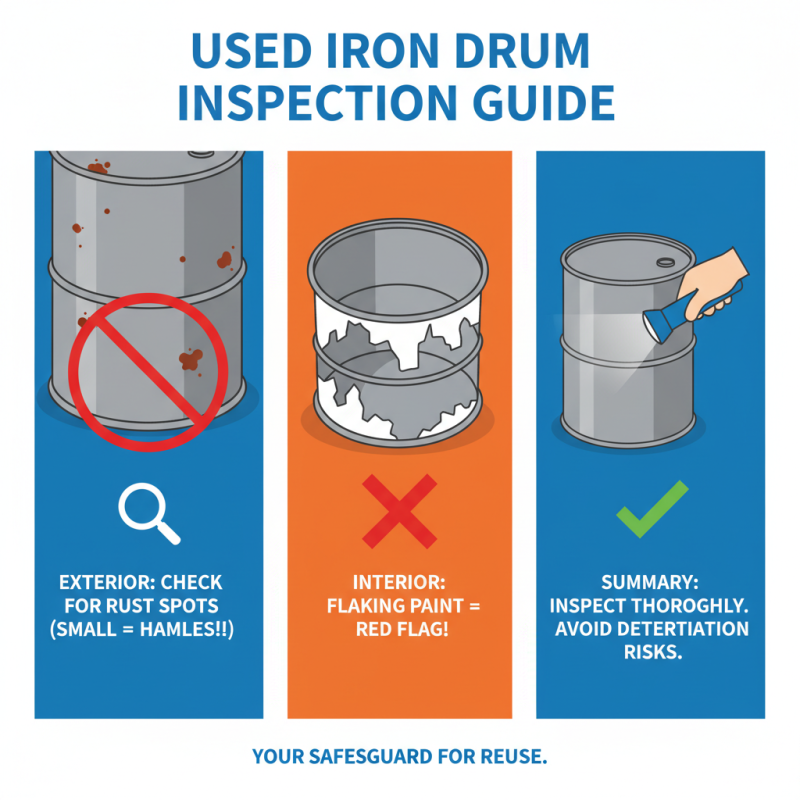 USED IRON DRUM INSPECTION GUIDE

EXTERIOR: CHECK FOR RUST SPOTS (SMALL = HAMLES!!)

INTERIOR: FLAKING PAINT = RED FLAG!

SUMMARY: INSPECT THOROGHLY. AVOID DETERTIATION RISKS.

YOUR SAFESGUARD FOR REUSE.