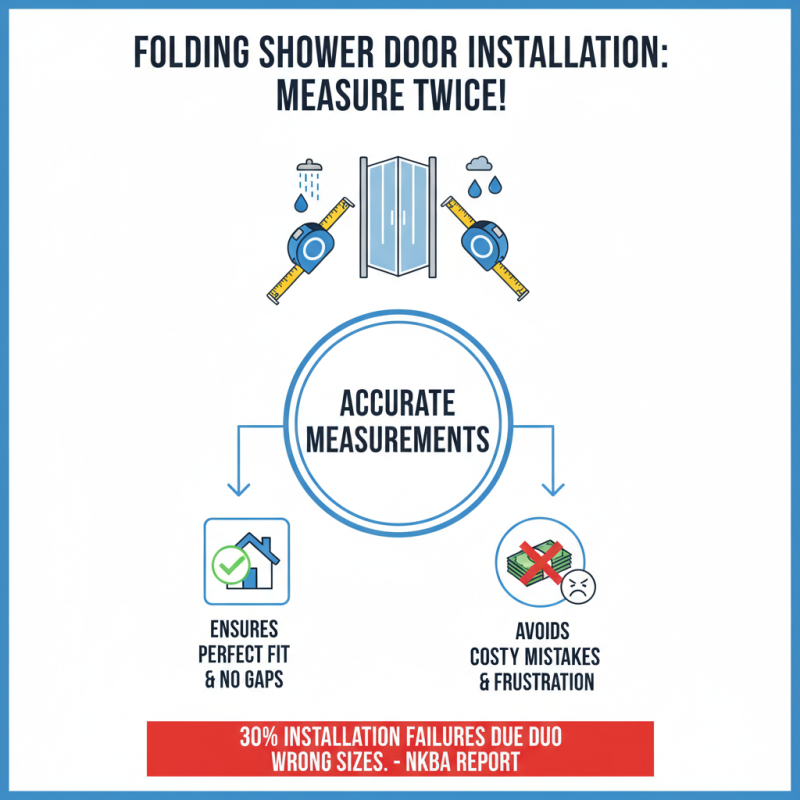 FOLDING SHOWER DOOR INSTALLATION: MEASURE TWICE!

ACCURATE MEASUREMENTS

ENSURES PERFECT FIT & NO GAPS

AVOIDS COSTY MISTAKES & FRUSTRATION

30% INSTALLATION FAILURES DUE DUO WRONG SIZES. - NKBA REPORT