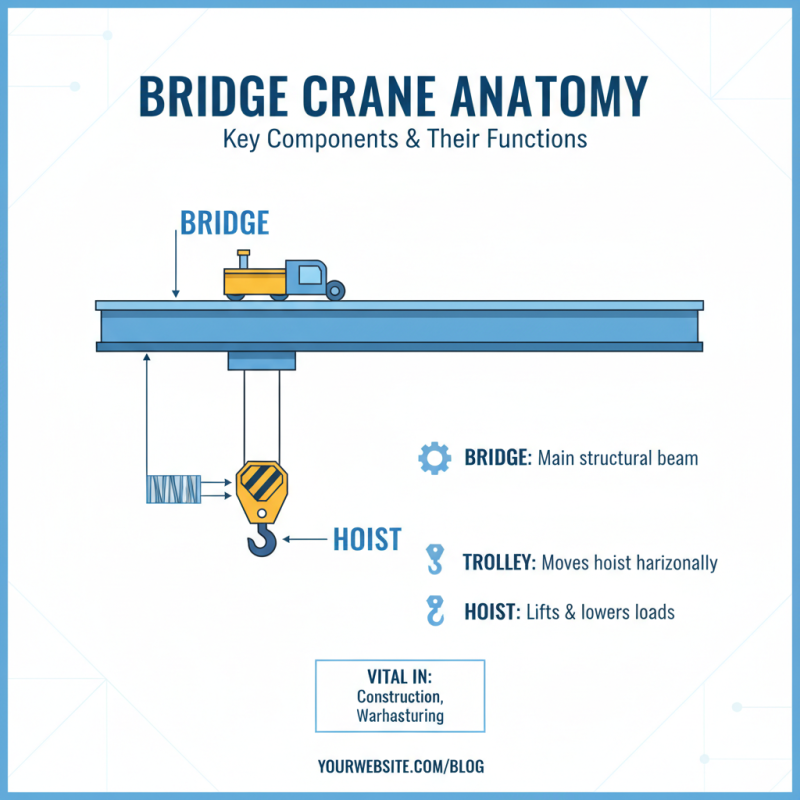 BRIDGE CRANE ANATOMY
Key Components & Their Functions

BRIDGE

HOIST

BRIDGE: Main structural beam

TROLLEY: Moves hoist harizonally

HOIST: Lifts & lowers loads

VITAL IN:
Construction,
Warhasturing

YOURWEBSITE.COM/BLOG