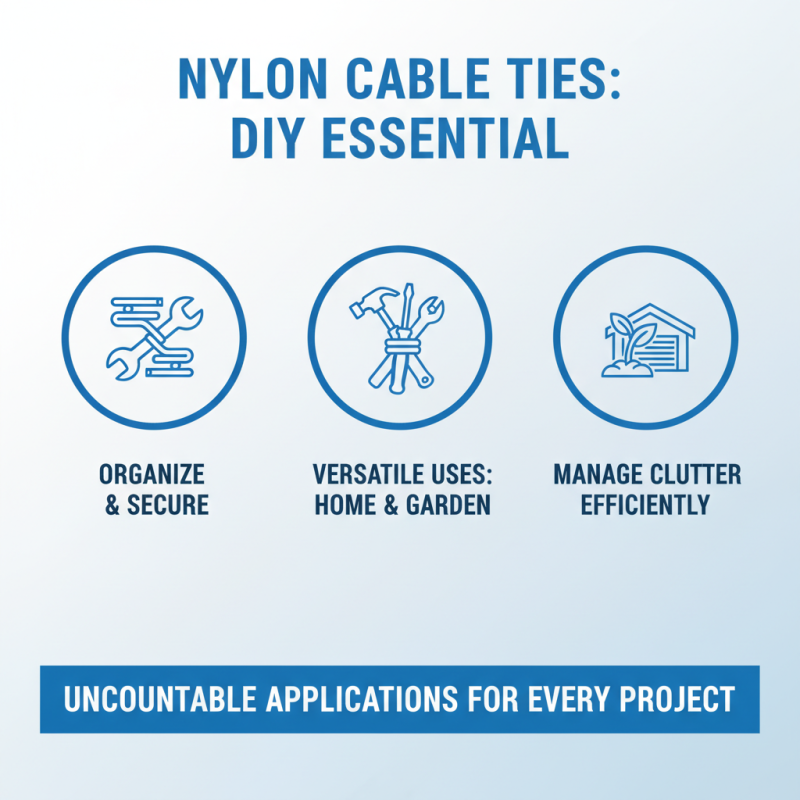 NYLON CABLE TIES: DIY ESSENTIAL

ORGANIZE & SECURE

VERSATILE USES: HOME & GARDEN

MANAGE CLUTTER EFFICIENTLY

UNCOUNTABLE APPLICATIONS FOR EVERY PROJECT