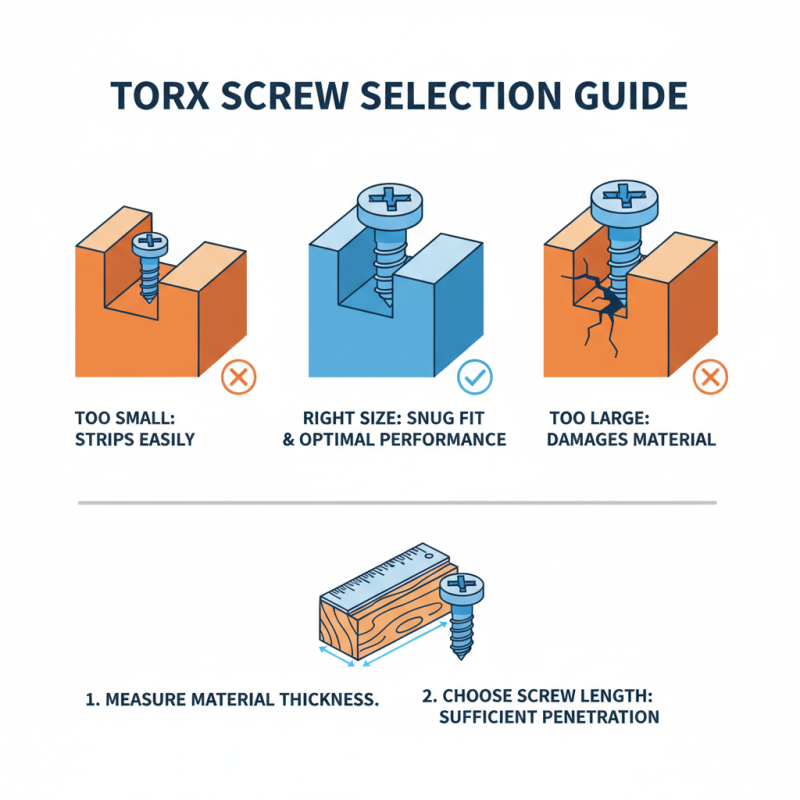 TORX SCREW SELECTION GUIDE

TOO SMALL: STRIPS EASILY

RIGHT SIZE: SNUG FIT & OPTIMAL PERFORMANCE

TOO LARGE: DAMAGES MATERIAL

1. MEASURE MATERIAL THICKNESS.

2. CHOOSE SCREW LENGTH: SUFFICIENT PENETRATION