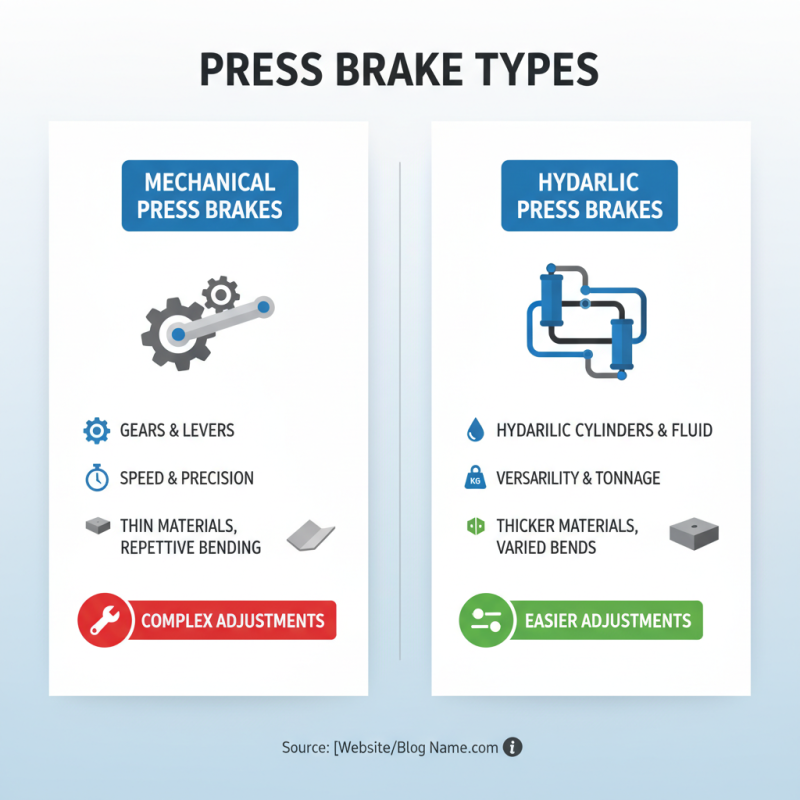 PRESS BRAKE TYPES

MECHANICAL PRESS BRAKES

GEARS & LEVERS

SPEED & PRECISION

THIN MATERIALS, REPETTIVE BENDING

COMPLEX ADJUSTMENTS

HYDARLIC PRESS BRAKES

HYDARILIC CYLINDERS & FLUID

KG VERSARILITY & TONNAGE

THICKER MATERIALS, VARIED BENDS

EASIER ADJUSTMENTS

Source: [Website/Blog Name.com