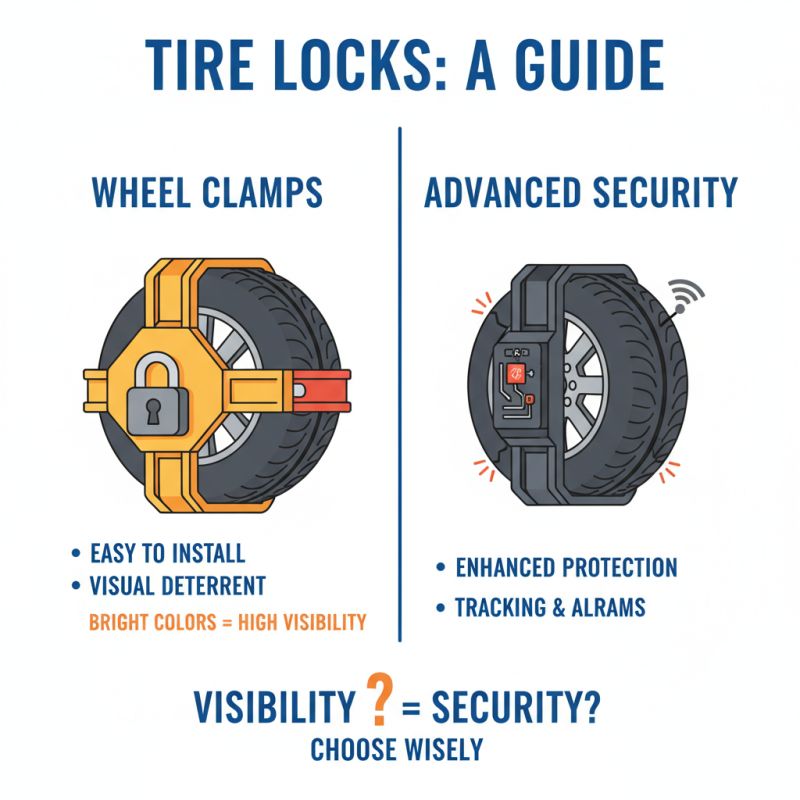 TIRE LOCKS: A GUIDE

WHEEL CLAMPS

• EASY TO INSTALL
• VISUAL DETERRENT
BRIGHT COLORS = HIGH VISIBILITY

ADVANCED SECURITY

• ENHANCED PROTECTION
• TRACKING & ALRAMS

VISIBILITY ? = SECURITY?
CHOOSE WISELY