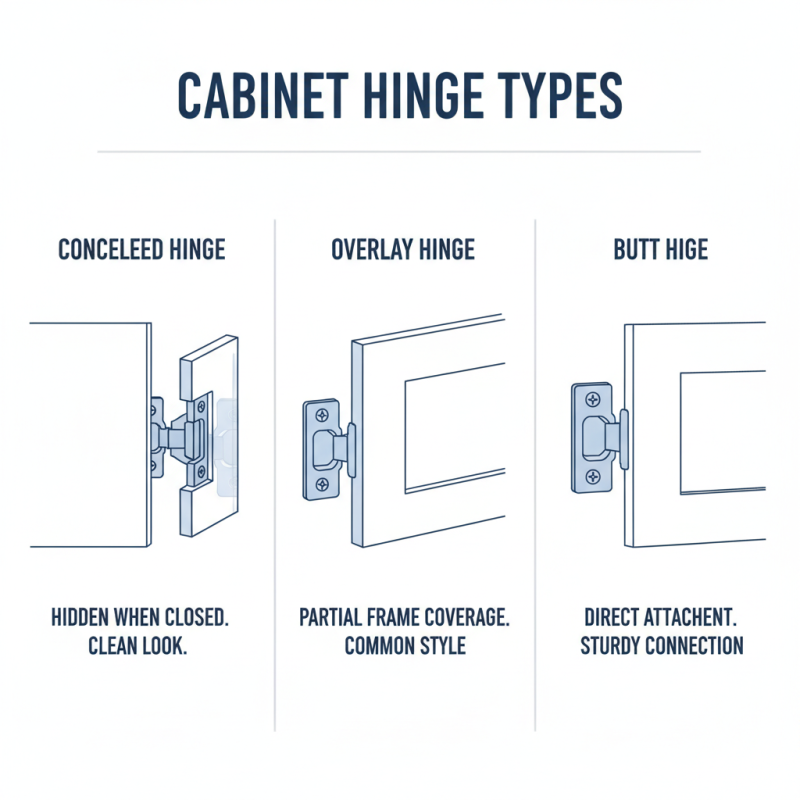 CABINET HINGE TYPES

CONCELEED HINGE

HIDDEN WHEN CLOSED. CLEAN LOOK.

OVERLAY HINGE

PARTIAL FRAME COVERAGE. COMMON STYLE

BUTT HIGE

DIRECT ATTACHENT. STURDY CONNECTION