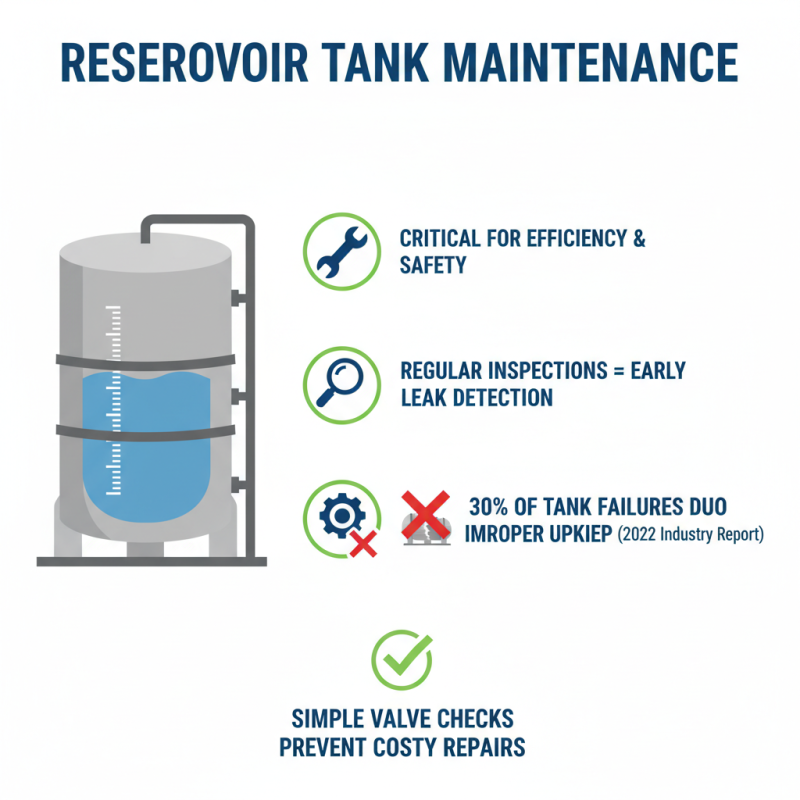 RESEROVOIR TANK MAINTENANCE

CRITICAL FOR EFFICIENCY & SAFETY

REGULAR INSPECTIONS = EARLY LEAK DETECTION

30% OF TANK FAILURES DUO IMROPER UPKIEP (2022 Industry Report)

SIMPLE VALVE CHECKS PREVENT COSTY REPAIRS