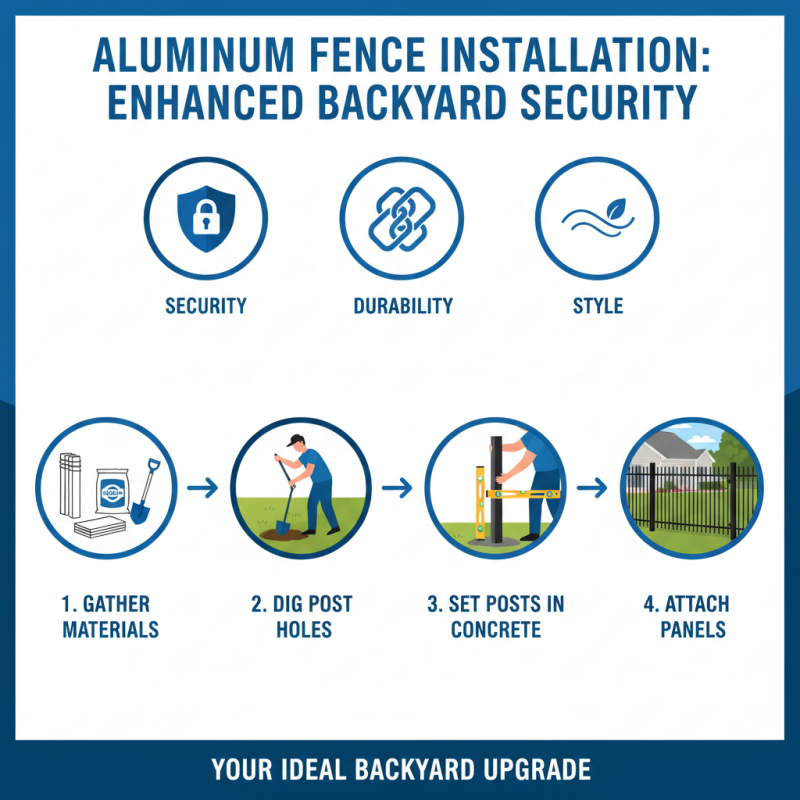 ALUMINUM FENCE INSTALLATION: ENHANCED BACKYARD SECURITY

SECURITY

DURABILITY

STYLE

1. GATHER MATERIALS

2. DIG POST HOLES

3. SET POSTS IN CONCRETE

4. ATTACH PANELS

YOUR IDEAL BACKYARD UPGRADE