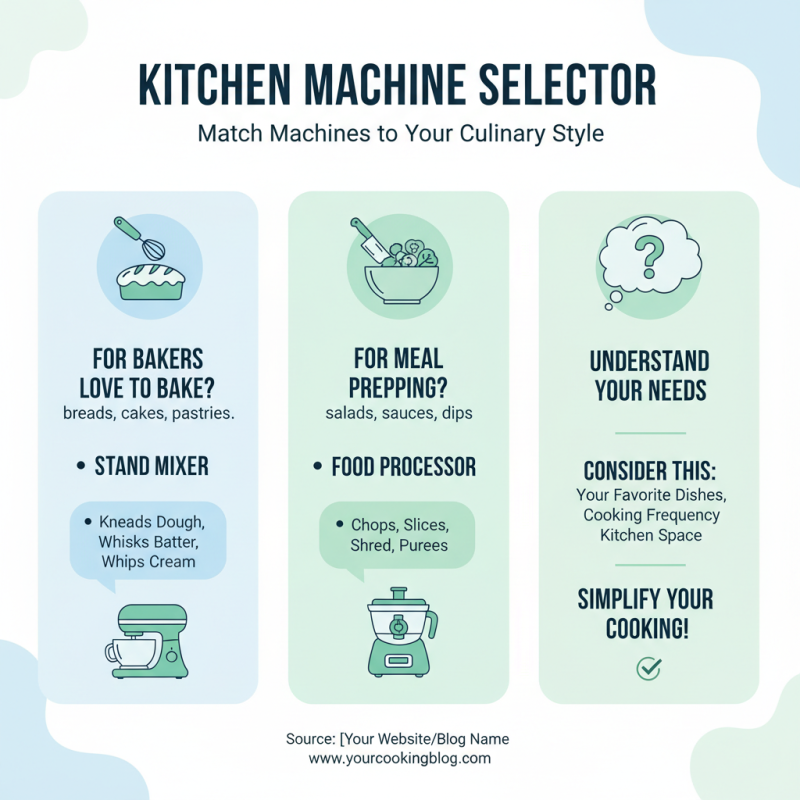 KITCHEN MACHINE SELECTOR

Match Machines to Your Culinary Style

FOR BAKERS LOVE TO BAKE?
breads, cakes, pastries.

• STAND MIXER

• Kneads Dough, Whisks Batter, Whips Cream

FOR MEAL PREPPING?
salads, sauces, dips

• FOOD PROCESSOR

• Chops, Slices, Shred, Purees

UNDERSTAND YOUR NEEDS

CONSIDER THIS:
Your Favorite Dishes, Cooking Frequency Kitchen Space

SIMPLIFY YOUR COOKING!

Source: [Your Website/Blog Name
www.yourcookingblog.com