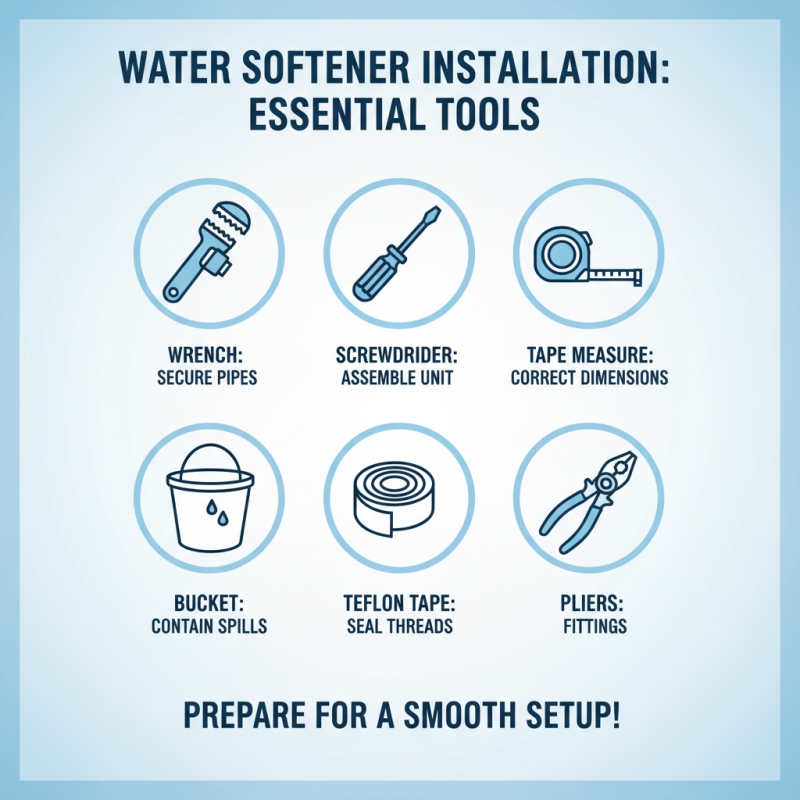 WATER SOFTENER INSTALLATION: ESSENTIAL TOOLS

WRENCH:
SECURE PIPES

SCREWDRIDER:
ASSEMBLE UNIT

TAPE MEASURE:
CORRECT DIMENSIONS

BUCKET:
CONTAIN SPILLS

TEFLON TAPE:
SEAL THREADS

PLIERS:
FITTINGS

PREPARE FOR A SMOOTH SETUP!