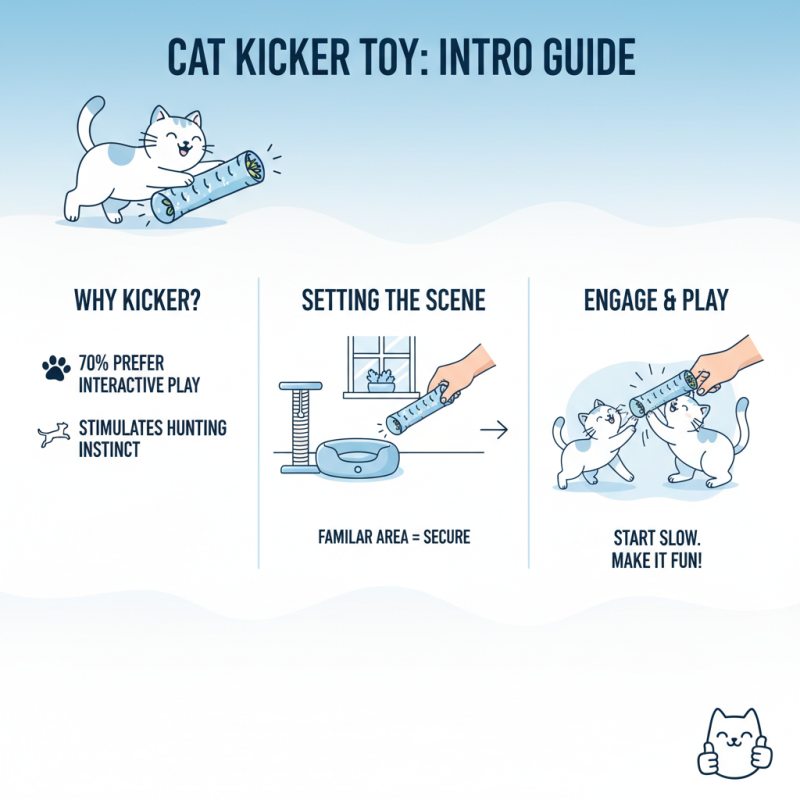 CAT KICKER TOY: INTRO GUIDE

WHY KICKER?

70% PREFER INTERACTIVE PLAY

STIMULATES HUNTING INSTINCT

SETTING THE SCENE

FAMILAR AREA = SECURE

ENGAGE & PLAY

START SLOW. MAKE IT FUN!