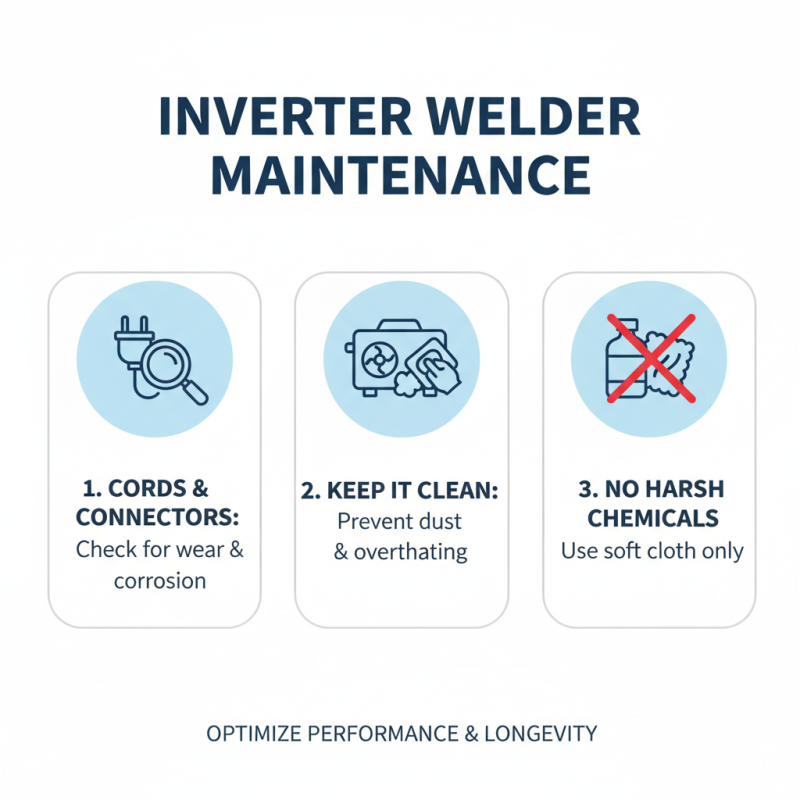 INVERTER WELDER MAINTENANCE

1. CORDS & CONNECTORS:
Check for wear & corrosion

2. KEEP IT CLEAN:
Prevent dust & overthating

3. NO HARSH CHEMICALS
Use soft cloth only

OPTIMIZE PERFORMANCE & LONGEVITY