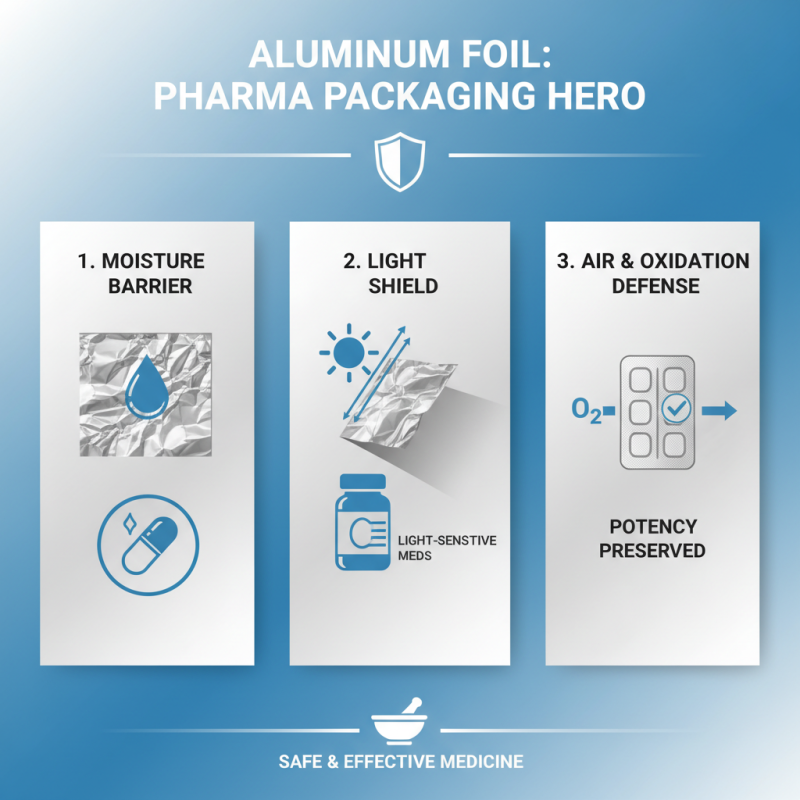 ALUMINUM FOIL: PHARMA PACKAGING HERO

1. MOISTURE BARRIER

2. LIGHT SHIELD

LIGHT-SENSTIVE MEDS

3. AIR & OXIDATION DEFENSE

$O_2$

POTENCY PRESERVED

SAFE & EFFECTIVE MEDICINE