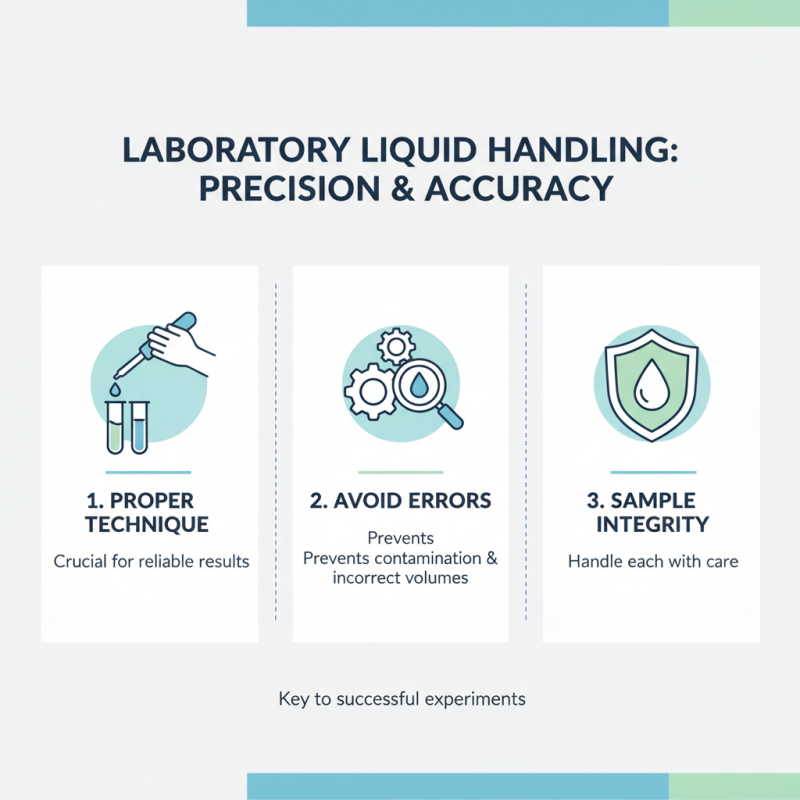 LABORATORY LIQUID HANDLING: PRECISION & ACCURACY

1. PROPER TECHNIQUE

Crucial for reliable results

2. AVOID ERRORS

Prevents
Prevents contamination & incorrect volumes

3. SAMPLE INTEGRITY

Handle each with care

Key to successful experiments