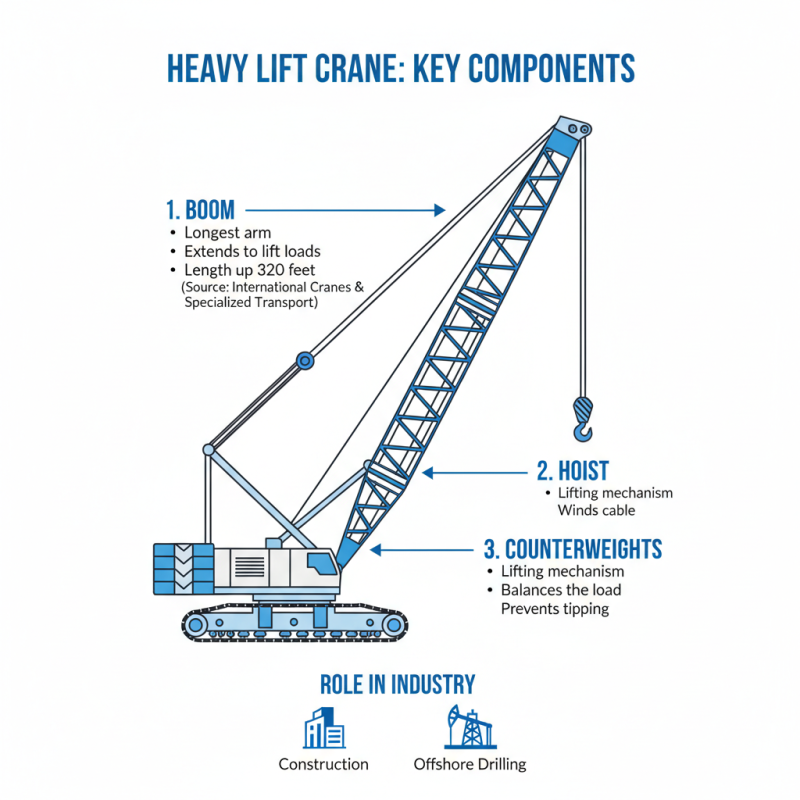 HEAVY LIFT CRANE: KEY COMPONENTS

1. BOOM
• Longest arm
• Extends to lift loads
• Length up 320 feet
(Source: International Cranes & Specialized Transport)

2. HOIST
• Lifting mechanism
Winds cable

3. COUNTERWEIGHTS
• Lifting mechanism
• Balances the load
Prevents tipping

ROLE IN INDUSTRY

Construction

Offshore Drilling