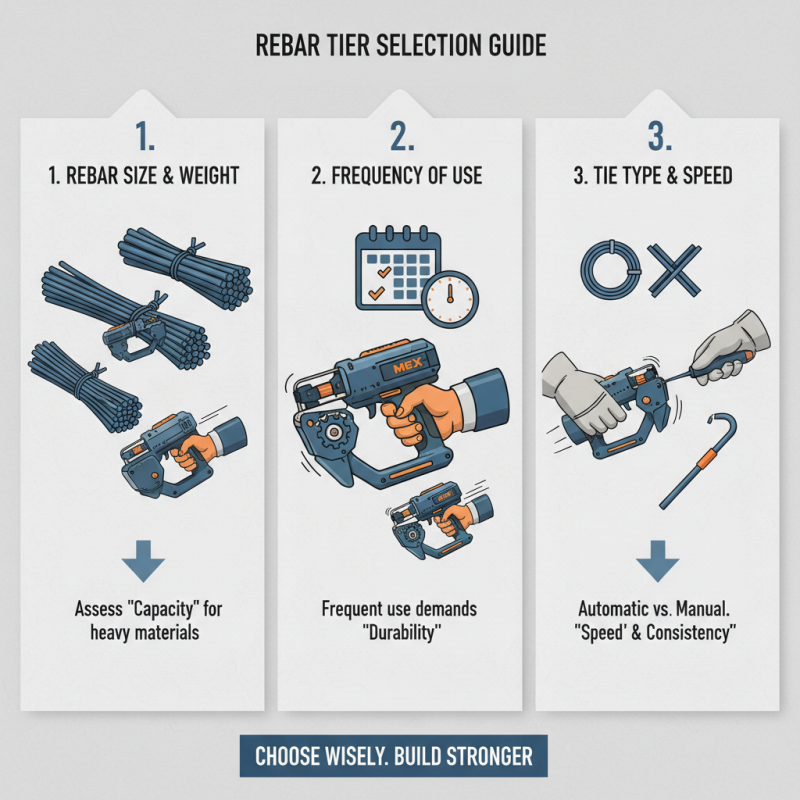 REBAR TIER SELECTION GUIDE

1.

1. REBAR SIZE & WEIGHT

Assess "Capacity" for heavy materials

2.

2. FREQUENCY OF USE

MEX

Frequent use demands "Durability"

3.

3. TIE TYPE & SPEED

Automatic vs. Manual. "Speed' & Consistency"

CHOOSE WISELY. BUILD STRONGER