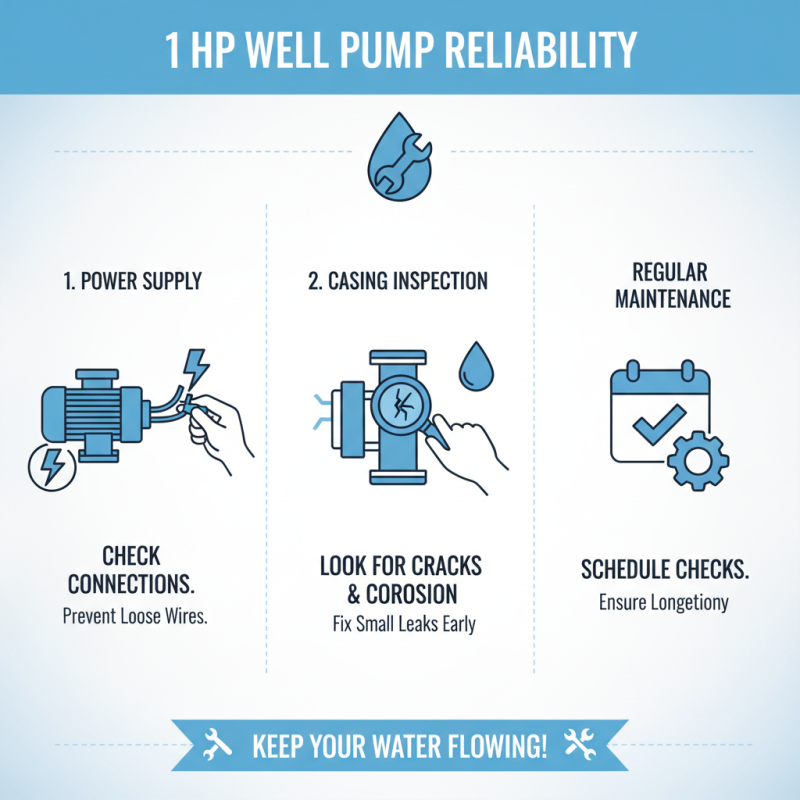 1 HP WELL PUMP RELIABILITY

1. POWER SUPPLY

CHECK CONNECTIONS.
Prevent Loose Wires.

2. CASING INSPECTION

LOOK FOR CRACKS & COROSION
Fix Small Leaks Early

REGULAR MAINTENANCE

SCHEDULE CHECKS.
Ensure Longetiony

KEEP YOUR WATER FLOWING!