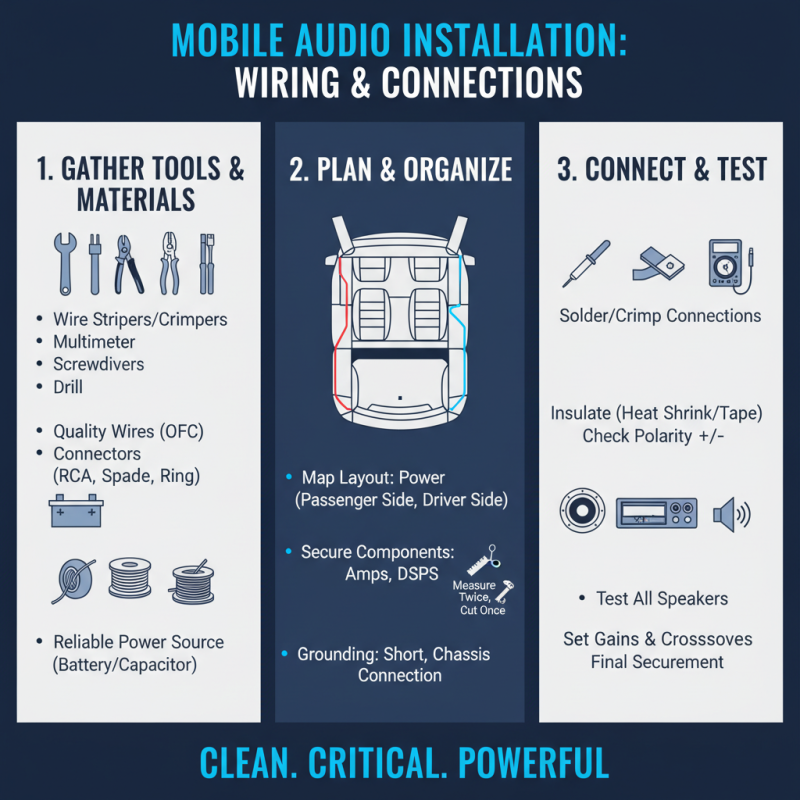 MOBILE AUDIO INSTALLATION:
WIRING & CONNECTIONS

1. GATHER TOOLS & MATERIALS

• Wire Stripers/Crimpers
• Multimeter
• Screwdivers
• Drill

• Quality Wires (OFC)
• Connectors (RCA, Spade, Ring)

• Reliable Power Source (Battery/Capacitor)

2. PLAN & ORGANIZE

• Map Layout: Power (Passenger Side, Driver Side)

• Secure Components: Amps, DSPS

Measure Twice, Cut Once

• Grounding: Short, Chassis Connection

3. CONNECT & TEST

Solder/Crimp Connections

Insulate (Heat Shrink/Tape)
Check Polarity +/-

• Test All Speakers

Set Gains & Crosssoves
Final Securement

CLEAN. CRITICAL. POWERFUL