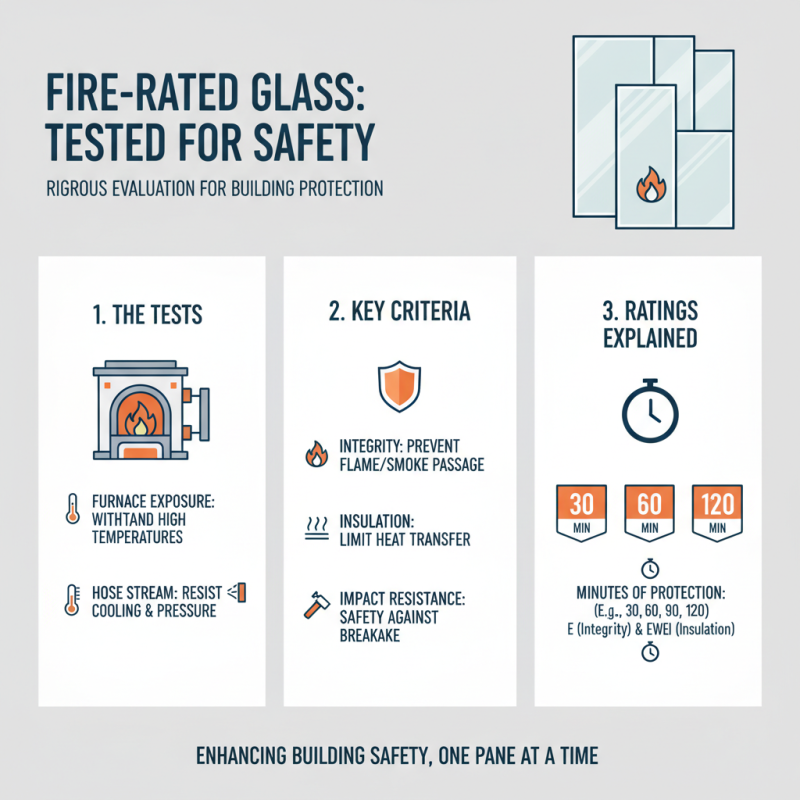 FIRE-RATED GLASS: TESTED FOR SAFETY

RIGROUS EVALUATION FOR BUILDING PROTECTION

1. THE TESTS

FURNACE EXPOSURE: WITHTAND HIGH TEMPERATURES

HOSE STREAM: RESIST COOLING & PRESSURE

2. KEY CRITERIA

INTEGRITY: PREVENT FLAME/SMOKE PASSAGE

INSULATION: LIMIT HEAT TRANSFER

IMPACT RESISTANCE: SAFETY AGAINST BREAKAKE

3. RATINGS EXPLAINED

30 MIN

60 MIN

120 MIN

MINUTES OF PROTECTION: (E.g., 30, 60, 90, 120) E (Integrity) & EWEI (Insulation)

ENHANCING BUILDING SAFETY, ONE PANE AT A TIME