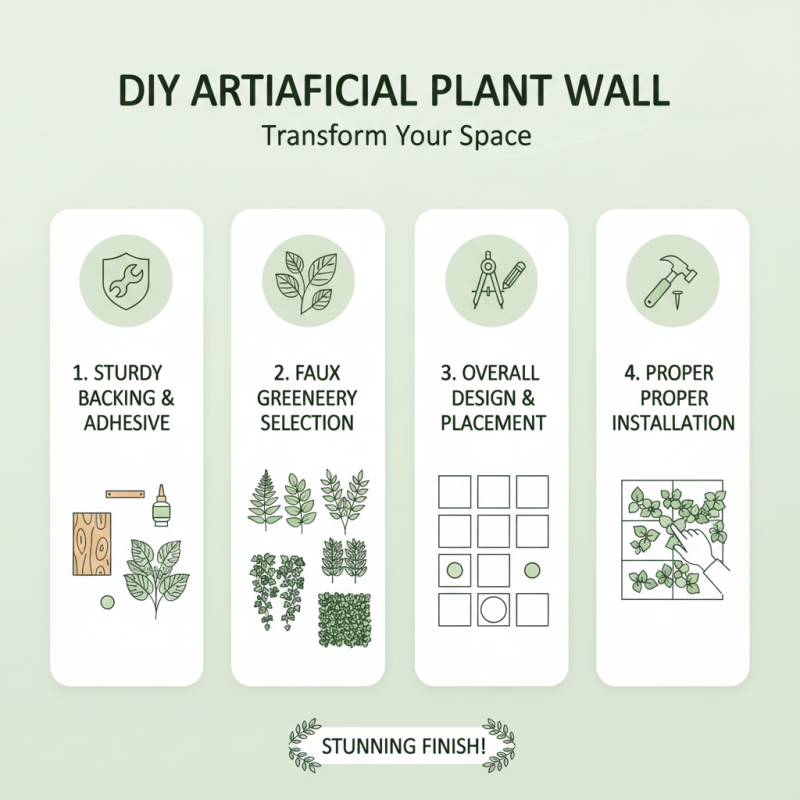 DIY ARTIAFICIAL PLANT WALL

Transform Your Space

1. STURDY BACKING & ADHESIVE

2. FAUX GREENEERY SELECTION

3. OVERALL DESIGN & PLACEMENT

4. PROPER PROPER INSTALLATION

STUNNING FINISH!