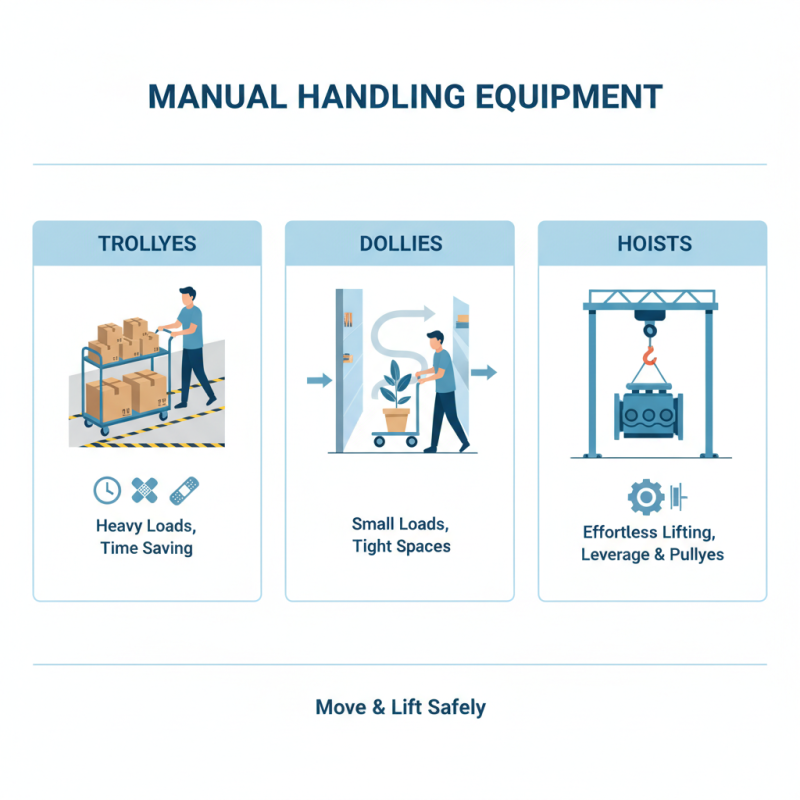 MANUAL HANDLING EQUIPMENT

TROLLYES

Heavy Loads, Time Saving

DOLLIES

Small Loads, Tight Spaces

HOISTS

Effortless Lifting, Leverage & Pullyes

Move & Lift Safely