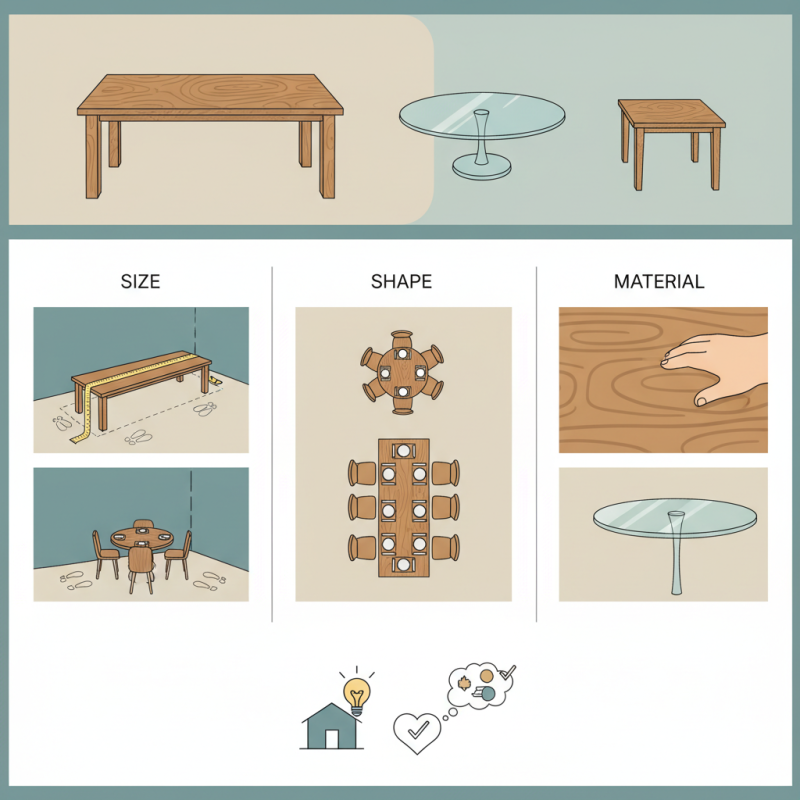 SIZE

SHAPE

MATERIAL