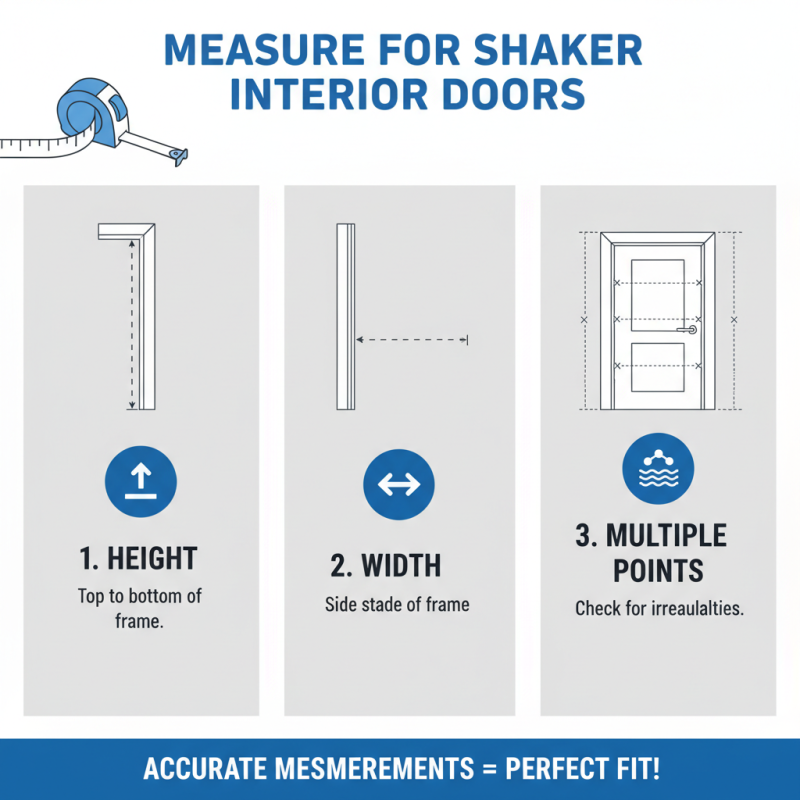 MEASURE FOR SHAKER INTERIOR DOORS

1. HEIGHT
Top to bottom of frame.

2. WIDTH
Side stade of frame

3. MULTIPLE POINTS
Check for irreaulalties.

ACCURATE MESMEREMENTS = PERFECT FIT!