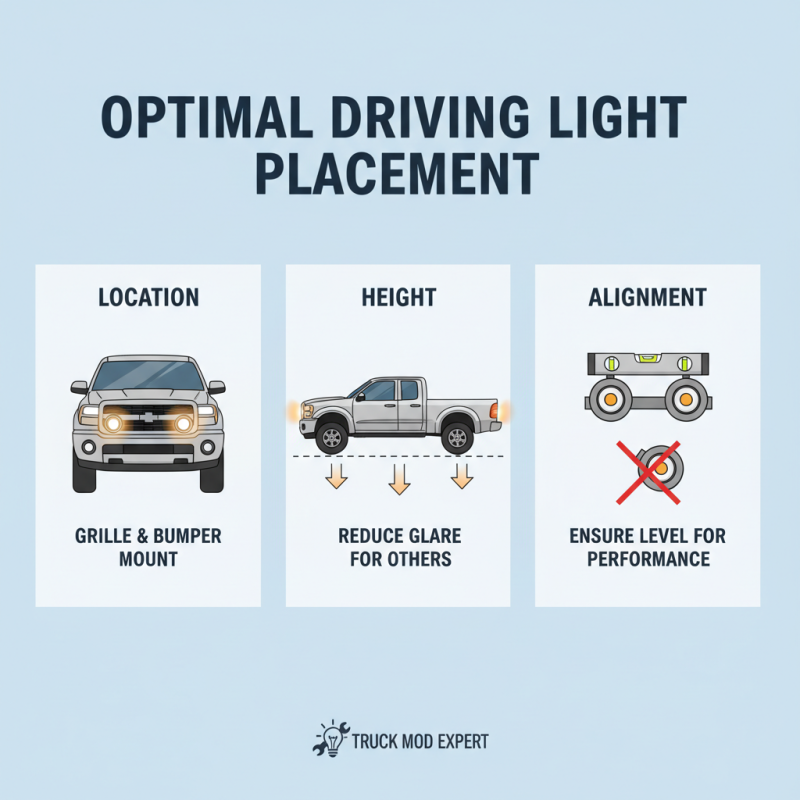 OPTIMAL DRIVING LIGHT PLACEMENT

LOCATION

GRILLE & BUMPER MOUNT

HEIGHT

REDUCE GLARE FOR OTHERS

ALIGNMENT

ENSURE LEVEL FOR PERFORMANCE

TRUCK MOD EXPERT