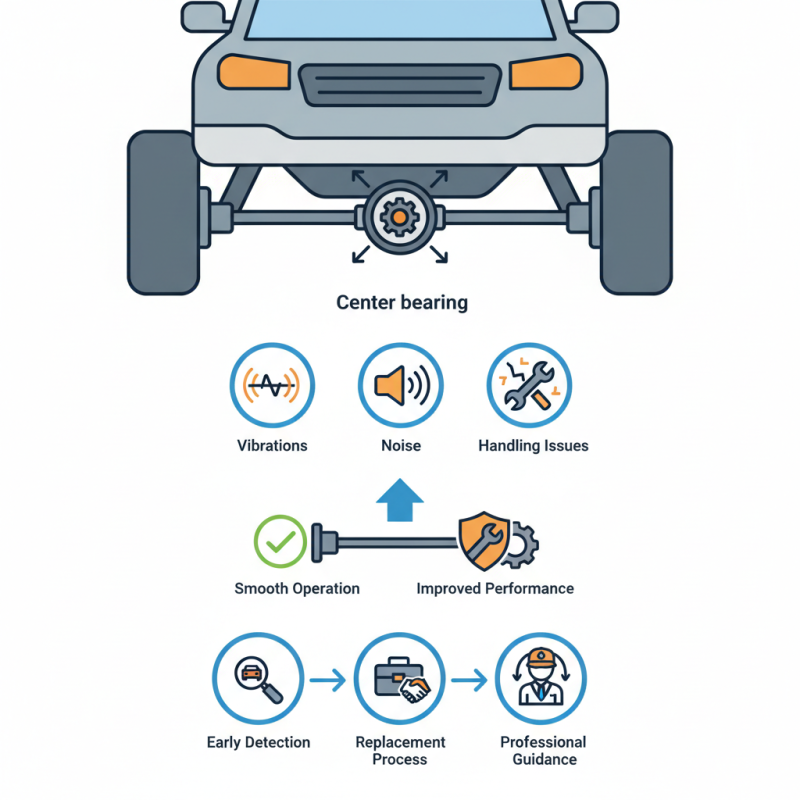 Center bearing

Vibrations

Noise

Handling Issues

Smooth Operation

Improved Performance

Early Detection

Replacement Process

Professional Guidance