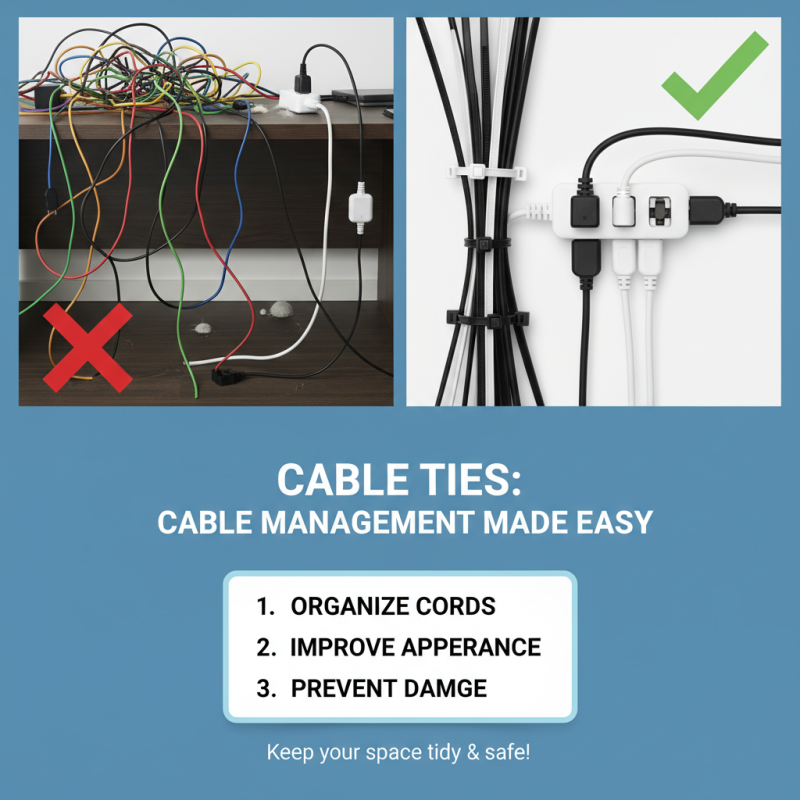 CABLE TIES:
CABLE MANAGEMENT MADE EASY

1. ORGANIZE CORDS
2. IMPROVE APPERANCE
3. PREVENT DAMGE

Keep your space tidy & safe!