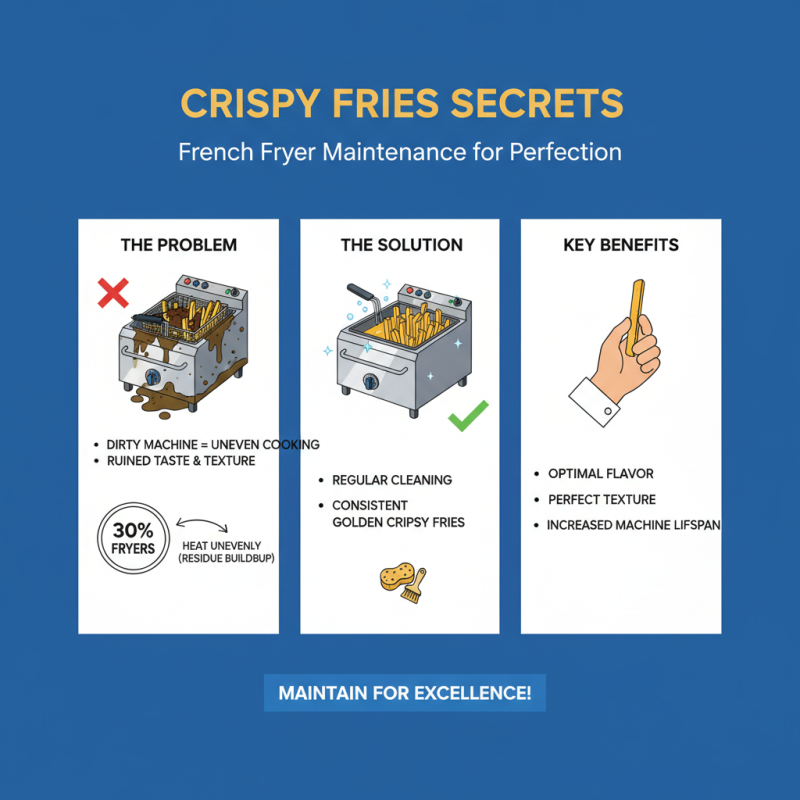 CRISPY FRIES SECRETS

French Fryer Maintenance for Perfection

THE PROBLEM

• DIRTY MACHINE = UNEVEN COOKING
• RUINED TASTE & TEXTURE

30% FRYERS

HEAT UNEVENLY (RESIDUE BUILDBUP)

THE SOLUTION

• REGULAR CLEANING
• CONSISTENT GOLDEN CRIPSY FRIES

KEY BENEFITS

• OPTIMAL FLAVOR
• PERFECT TEXTURE
• INCREASED MACHINE LIFSPAN

MAINTAIN FOR EXCELLENCE!