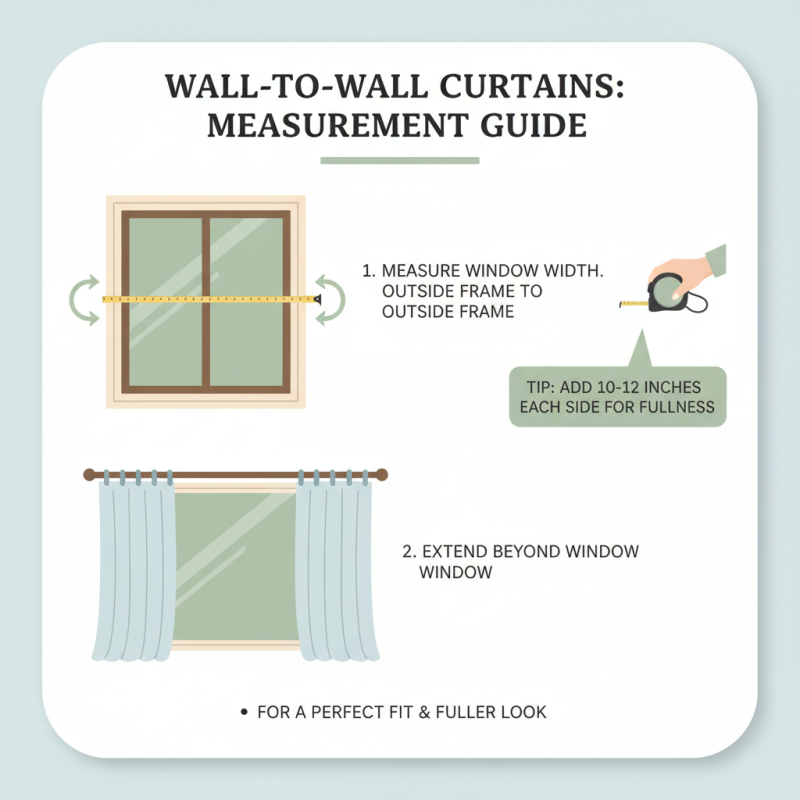 WALL-TO-WALL CURTAINS: MEASUREMENT GUIDE

1. MEASURE WINDOW WIDTH. OUTSIDE FRAME TO OUTSIDE FRAME

TIP: ADD 10-12 INCHES EACH SIDE FOR FULLNESS

2. EXTEND BEYOND WINDOW WINDOW

• FOR A PERFECT FIT & FULLER LOOK