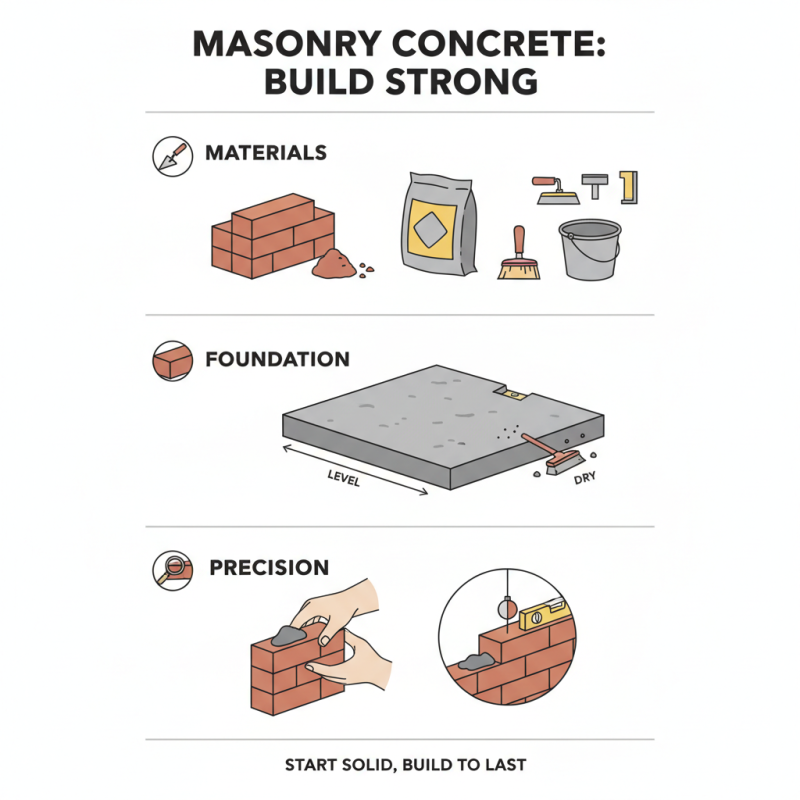 MASONRY CONCRETE: BUILD STRONG

MATERIALS

FOUNDATION

LEVEL

DRY

PRECISION

START SOLID, BUILD TO LAST