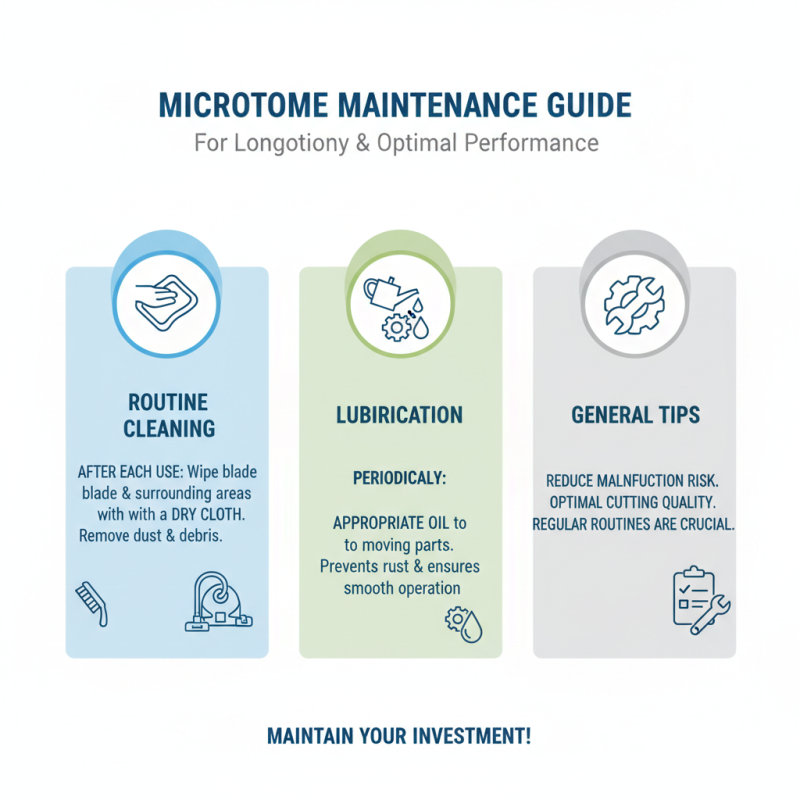 MICROTOME MAINTENANCE GUIDE
For Longotiony & Optimal Performance

ROUTINE CLEANING

AFTER EACH USE: Wipe blade blade & surrounding areas with with a DRY CLOTH. Remove dust & debris.

LUBIRICATION

PERIODICALY:

APPROPRIATE OIL to to moving parts. Prevents rust & ensures smooth operation

GENERAL TIPS

REDUCE MALNFUCTION RISK. OPTIMAL CUTTING QUALITY. REGULAR ROUTINES ARE CRUCIAL.

MAINTAIN YOUR INVESTMENT!