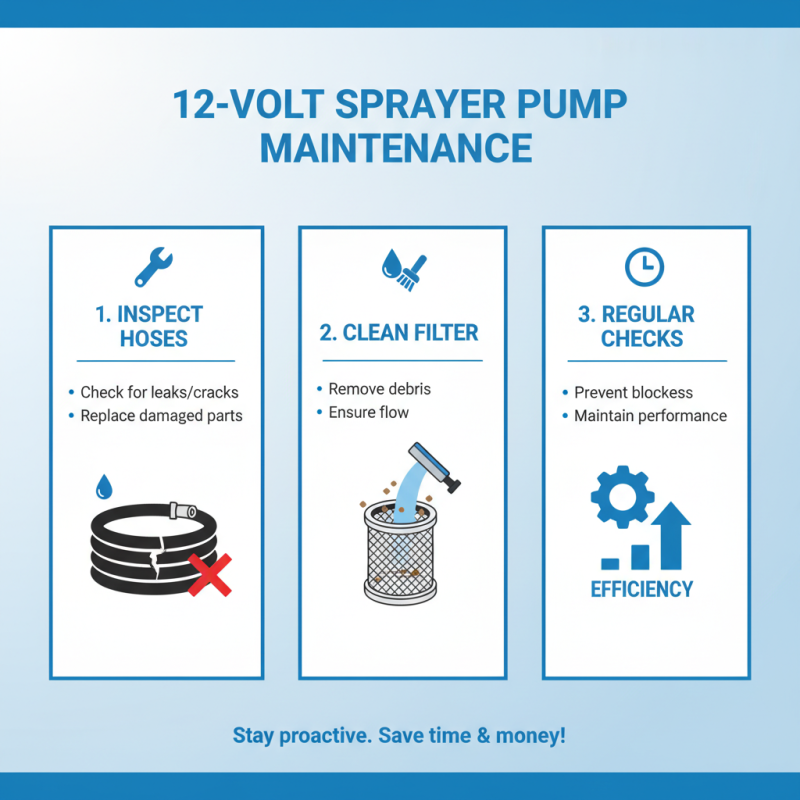 12-VOLT SPRAYER PUMP MAINTENANCE

1. INSPECT HOSES

• Check for leaks/cracks
• Replace damaged parts

2. CLEAN FILTER

• Remove debris
• Ensure flow

3. REGULAR CHECKS

• Prevent blockess
• Maintain performance

EFFICIENCY

Stay proactive. Save time & money!