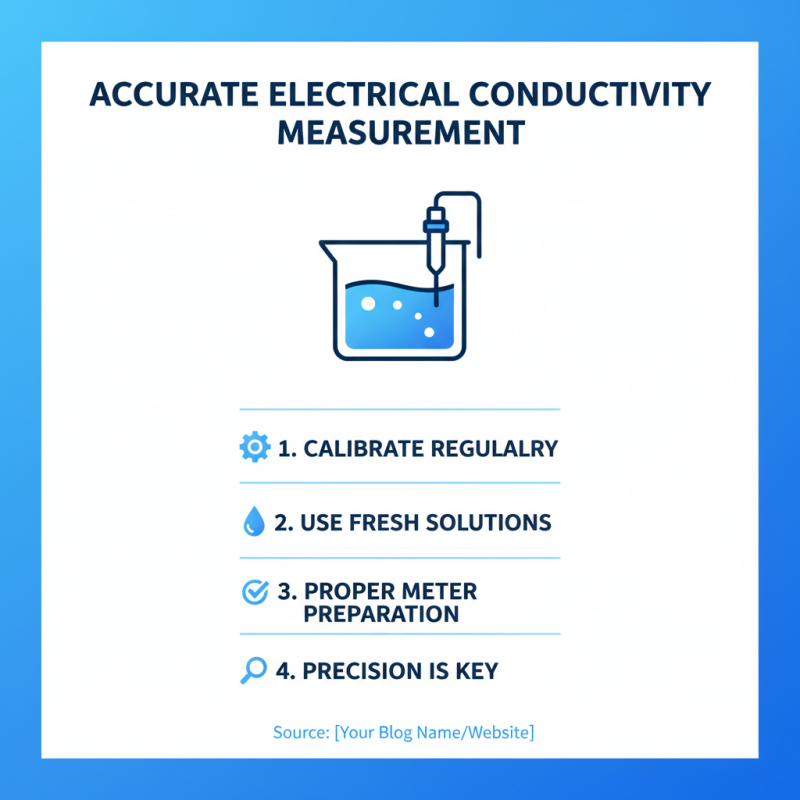 ACCURATE ELECTRICAL CONDUCTIVITY MEASUREMENT

1. CALIBRATE REGULALRY

2. USE FRESH SOLUTIONS

3. PROPER METER PREPARATION

4. PRECISION IS KEY

Source: [Your Blog Name/Website]