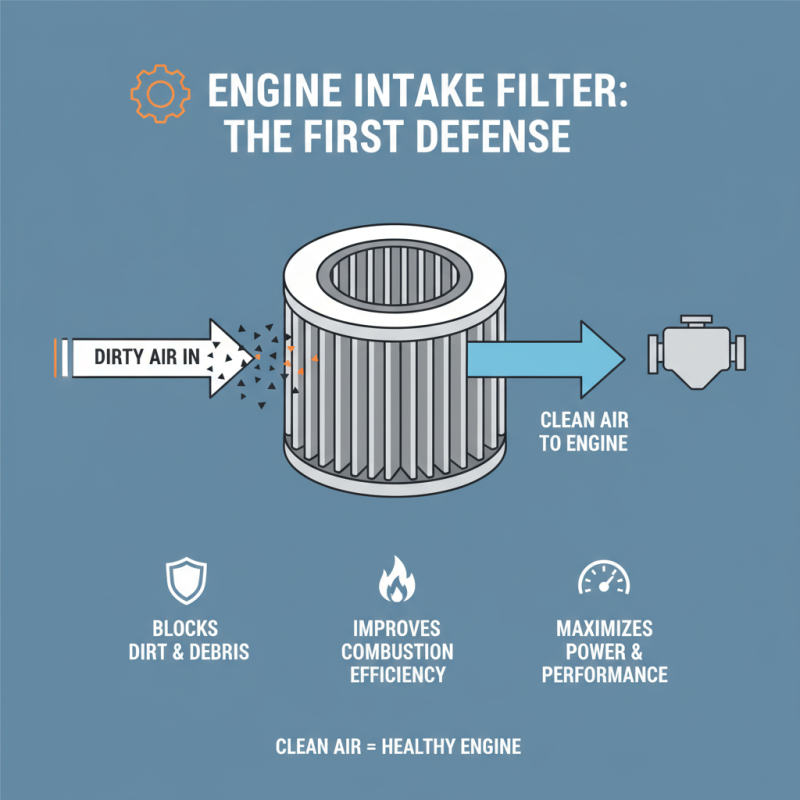 ENGINE INTAKE FILTER: THE FIRST DEFENSE

DIRTY AIR IN

CLEAN AIR TO ENGINE

BLOCKS DIRT & DEBRIS

IMPROVES COMBUSTION EFFICIENCY

MAXIMIZES POWER & PERFORMANCE

CLEAN AIR = HEALTHY ENGINE