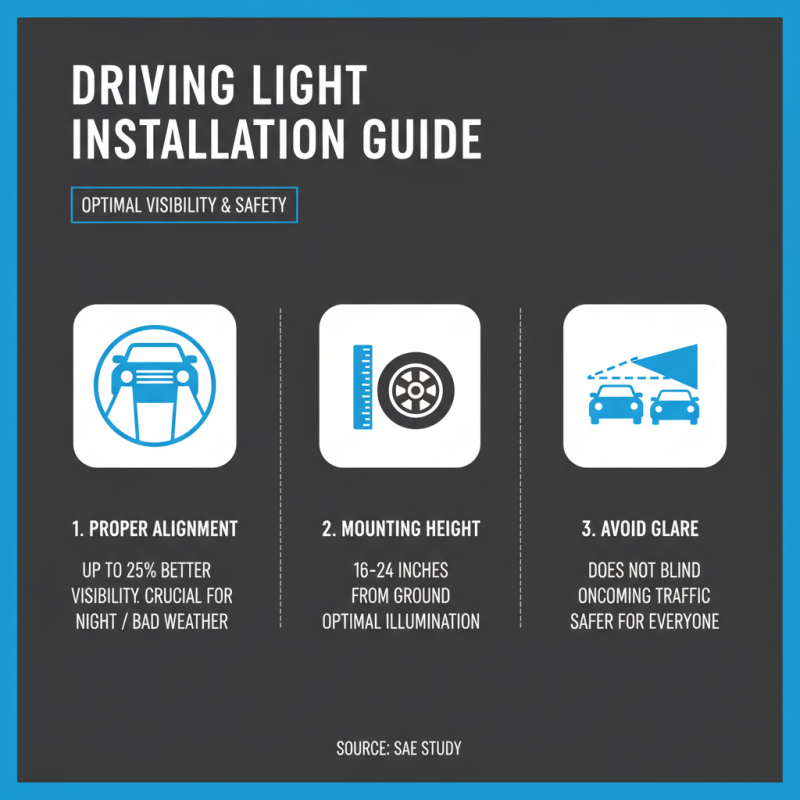 DRIVING LIGHT INSTALLATION GUIDE

OPTIMAL VISIBILITY & SAFETY

1. PROPER ALIGNMENT

UP TO 25% BETTER VISIBILITY. CRUCIAL FOR NIGHT / BAD WEATHER

2. MOUNTING HEIGHT

16-24 INCHES FROM GROUND OPTIMAL ILLUMINATION

3. AVOID GLARE

DOES NOT BLIND ONCOMING TRAFFIC SAFER FOR EVERYONE

SOURCE: SAE STUDY