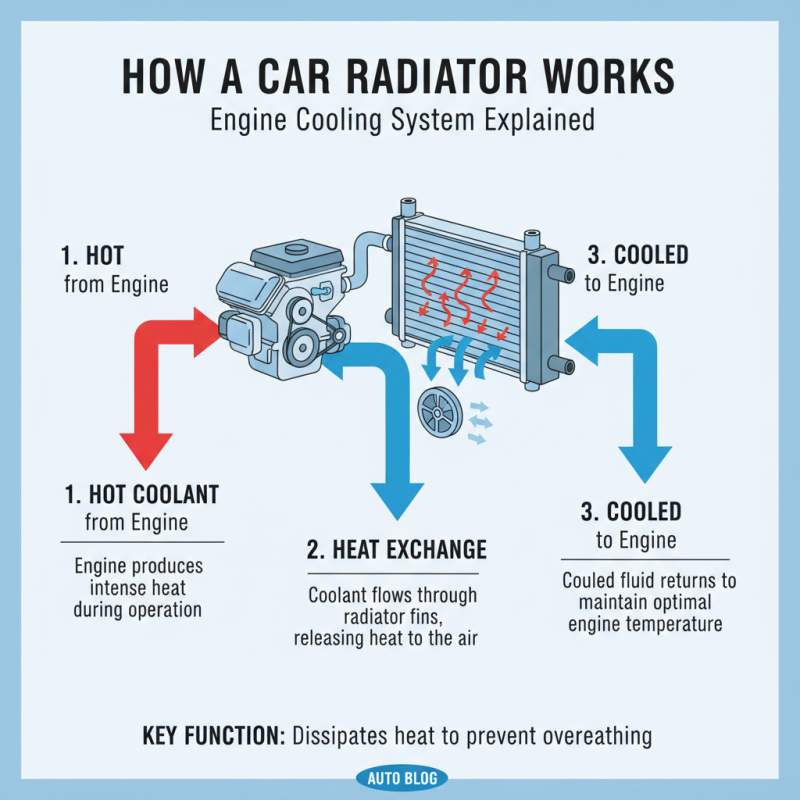 HOW A CAR RADIATOR WORKS
Engine Cooling System Explained

1. HOT
from Engine

3. COOLED
to Engine

1. HOT COOLANT
from Engine

Engine produces intense heat during operation

2. HEAT EXCHANGE

Coolant flows through radiator fins, releasing heat to the air

3. COOLED
to Engine

Couled fluid returns to maintain optimal engine temperature

KEY FUNCTION: Dissipates heat to prevent overeathing

AUTO BLOG