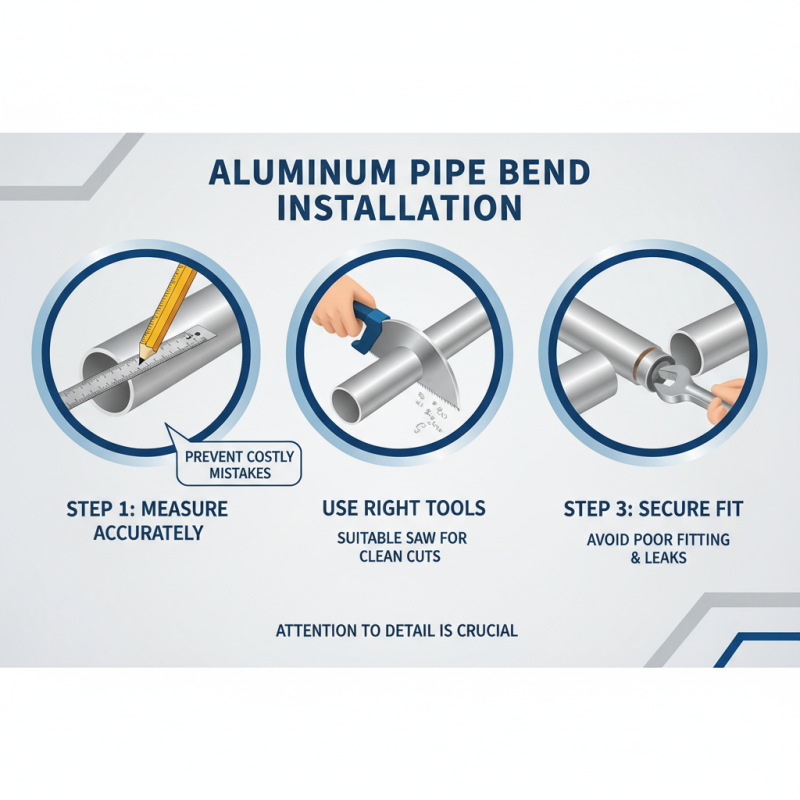 ALUMINUM PIPE BEND INSTALLATION

PREVENT COSTLY MISTAKES

STEP 1: MEASURE ACCURATELY

USE RIGHT TOOLS

SUITABLE SAW FOR CLEAN CUTS

STEP 3: SECURE FIT

AVOID POOR FITTING & LEAKS

ATTENTION TO DETAIL IS CRUCIAL