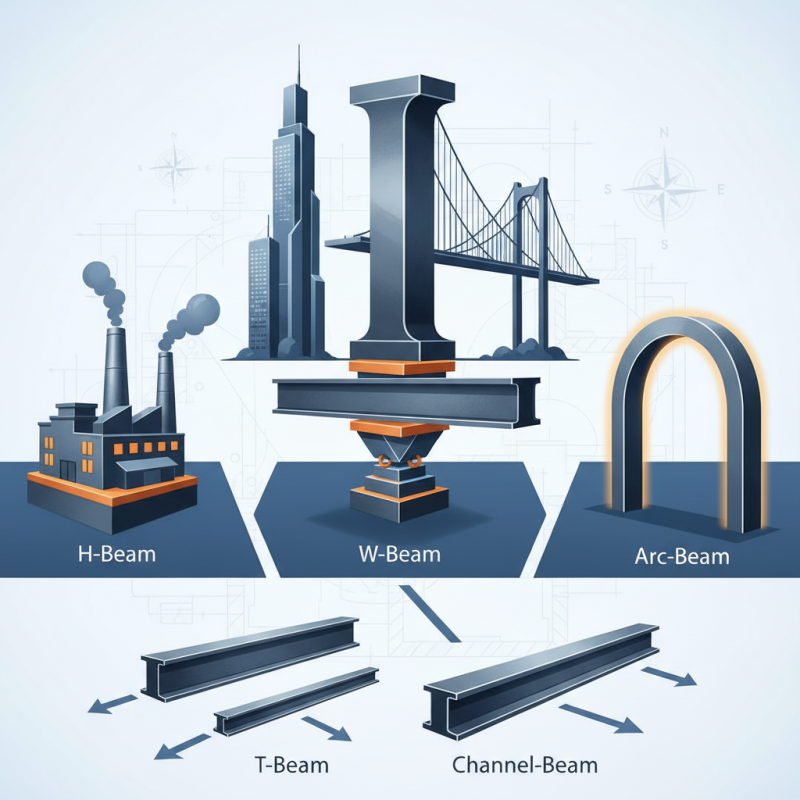 N
S
E
S

N
S
E
S

H-Beam

W-Beam

Arc-Beam

T-Beam

Channel-Beam