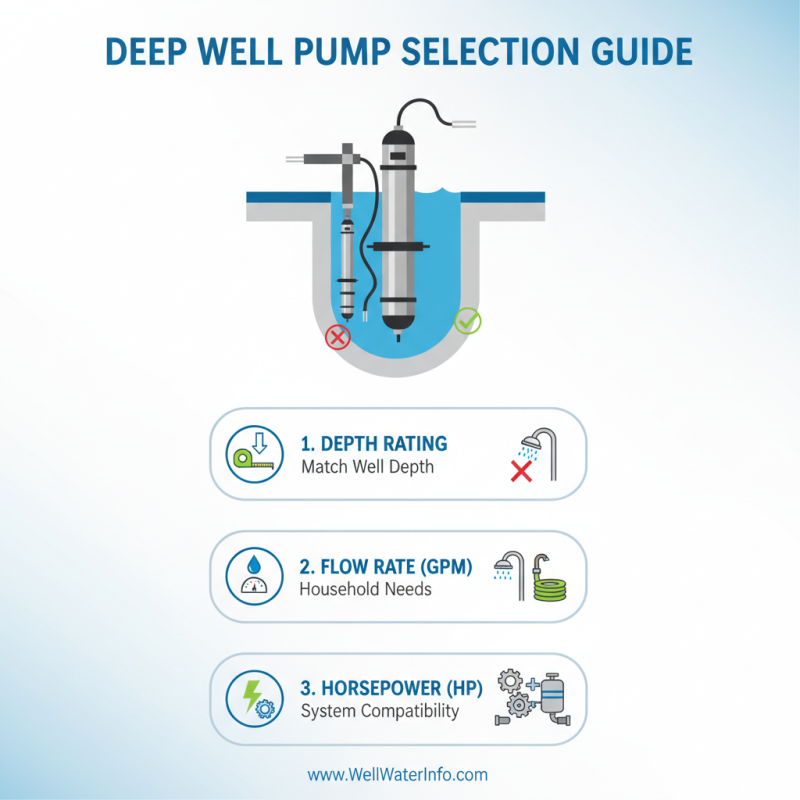 DEEP WELL PUMP SELECTION GUIDE

1. DEPTH RATING
Match Well Depth

2. FLOW RATE (GPM)
Household Needs

3. HORSEPOWER (HP)
System Compatibility

www.WellWaterInfo.com