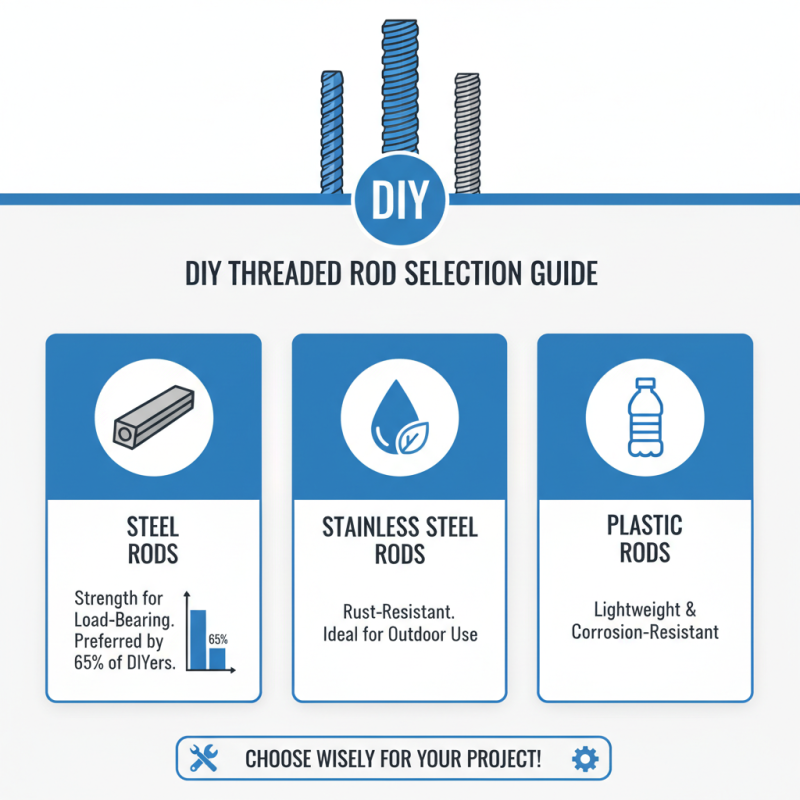 DIY

DIY THREADED ROD SELECTION GUIDE

STEEL RODS

Strength for Load-Bearing. Preferred by 65% of DIYers.

65%

STAINLESS STEEL RODS

Rust-Resistant. Ideal for Outdoor Use

PLASTIC RODS

Lightweight & Corrosion-Resistant

CHOOSE WISELY FOR YOUR PROJECT!