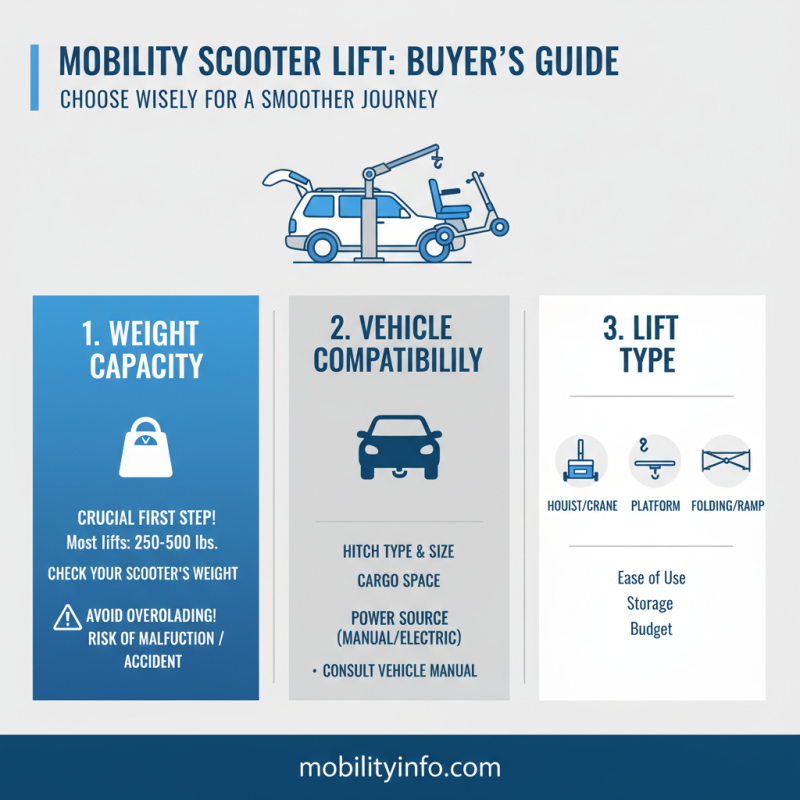 MOBILITY SCOOTER LIFT: BUYER'S GUIDE
CHOOSE WISELY FOR A SMOOTHER JOURNEY

1. WEIGHT CAPACITY

CRUCIAL FIRST STEP!
Most lifts: 250-500 lbs.
CHECK YOUR SCOOTER'S WEIGHT
AVOID OVEROLADING! RISK OF MALFUCTION / ACCIDENT

2. VEHICLE COMPATIBILILY

HITCH TYPE & SIZE
CARGO SPACE
POWER SOURCE (MANUAL/ELECTRIC)
• CONSULT VEHICLE MANUAL

3. LIFT TYPE

HOUIST/CRANE
PLATFORM
FOLDING/RAMP

Ease of Use
Storage
Budget

mobilityinfo.com