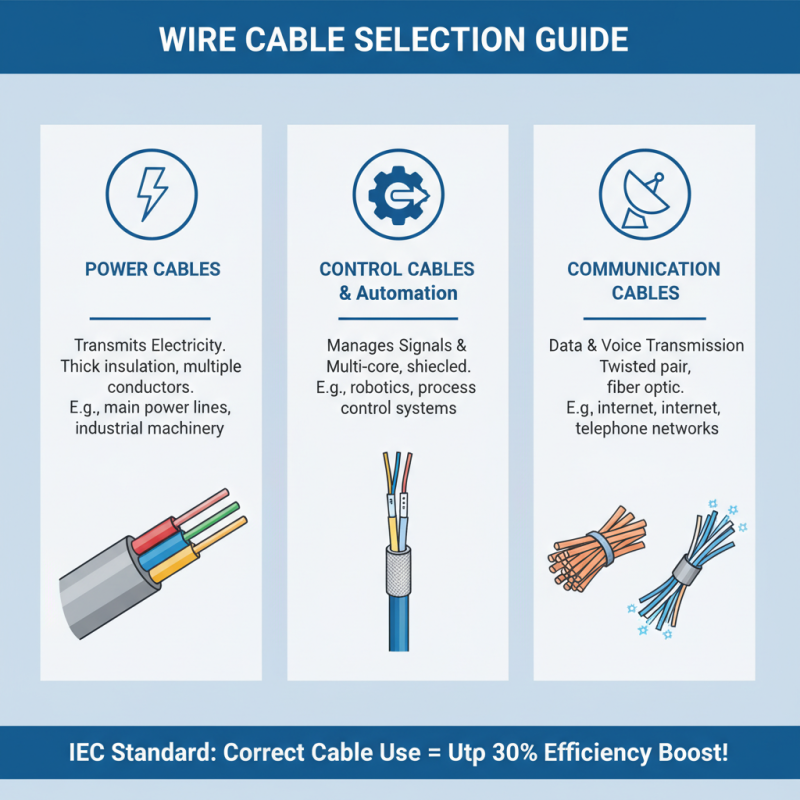 WIRE CABLE SELECTION GUIDE

POWER CABLES

Transmits Electricity. Thick insulation, multiple conductors. E.g., main power lines, industrial machinery

CONTROL CABLES & Automation

Manages Signals & Multi-core, shiecled. E.g., robotics, process control systems

COMMUNICATION CABLES

Data & Voice Transmission Twisted pair, fiber optic. E.g, internet, internet, telephone networks

IEC Standard: Correct Cable Use = Utp 30% Efficiency Boost!