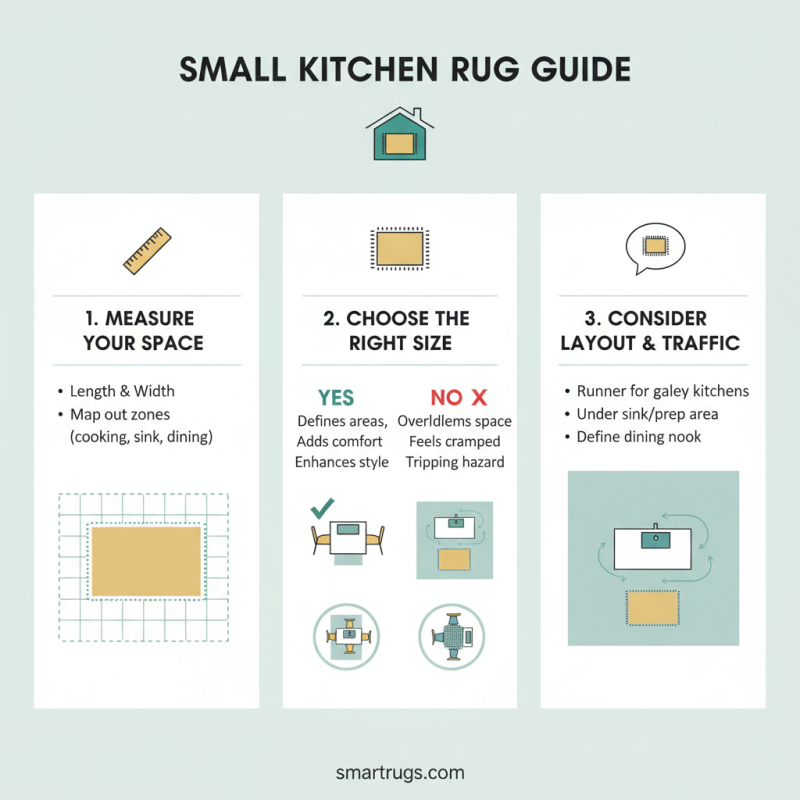 SMALL KITCHEN RUG GUIDE

1. MEASURE YOUR SPACE

• Length & Width
• Map out zones (cooking, sink, dining)

2. CHOOSE THE RIGHT SIZE

YES
Defines areas,
Adds comfort
Enhances style

NO X
Overldlems space
Feels cramped
Tripping hazard

3. CONSIDER LAYOUT & TRAFFIC

• Runner for galey kitchens
• Under sink/prep area
• Define dining nook

smartrugs.com