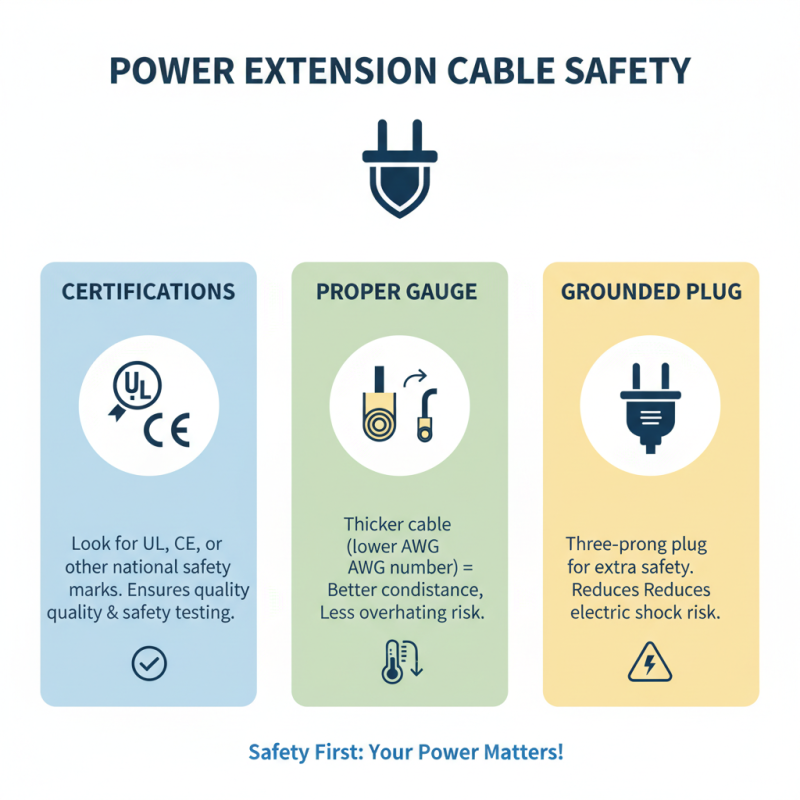 POWER EXTENSION CABLE SAFETY

CERTIFICATIONS

UL

CE

Look for UL, CE, or other national safety marks. Ensures quality quality & safety testing.

PROPER GAUGE

Thicker cable (lower AWG AWG number) = Better condistance, Less overhating risk.

GROUNDED PLUG

Three-prong plug for extra safety. Reduces Reduces electric shock risk.

Safety First: Your Power Matters!