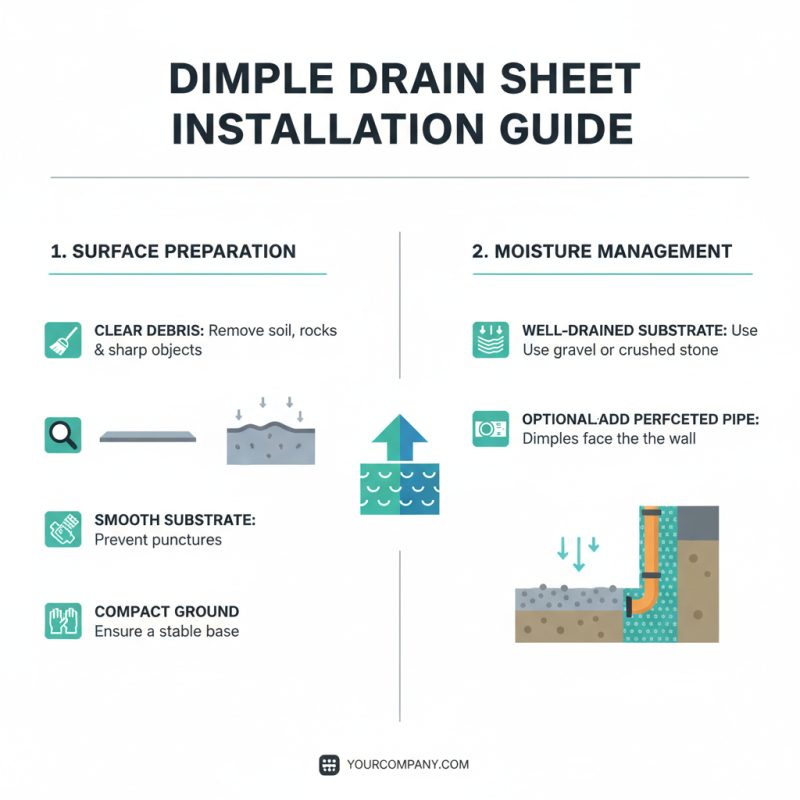 DIMPLE DRAIN SHEET INSTALLATION GUIDE

1. SURFACE PREPARATION

CLEAR DEBRIS: Remove soil, rocks & sharp objects

SMOOTH SUBSTRATE: Prevent punctures

COMPACT GROUND Ensure a stable base

2. MOISTURE MANAGEMENT

WELL-DRAINED SUBSTRATE: Use Use gravel or crushed stone

OPTIONAL:ADD PERFCETED PIPE: Dimples face the the wall

YOURCOMPANY.COM