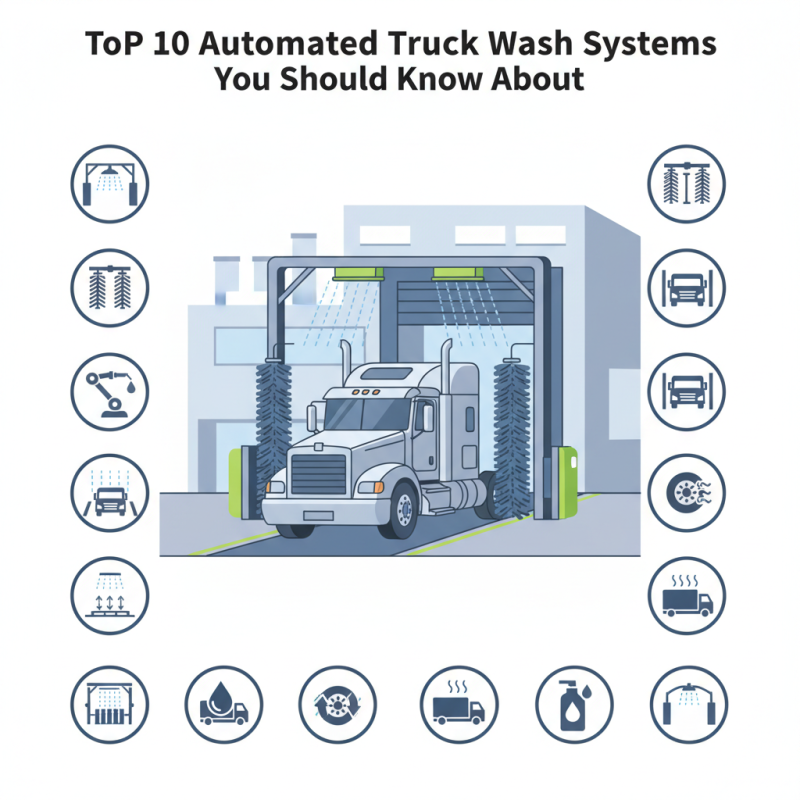 ToP 10 Automated Truck Wash Systems You Should Know About